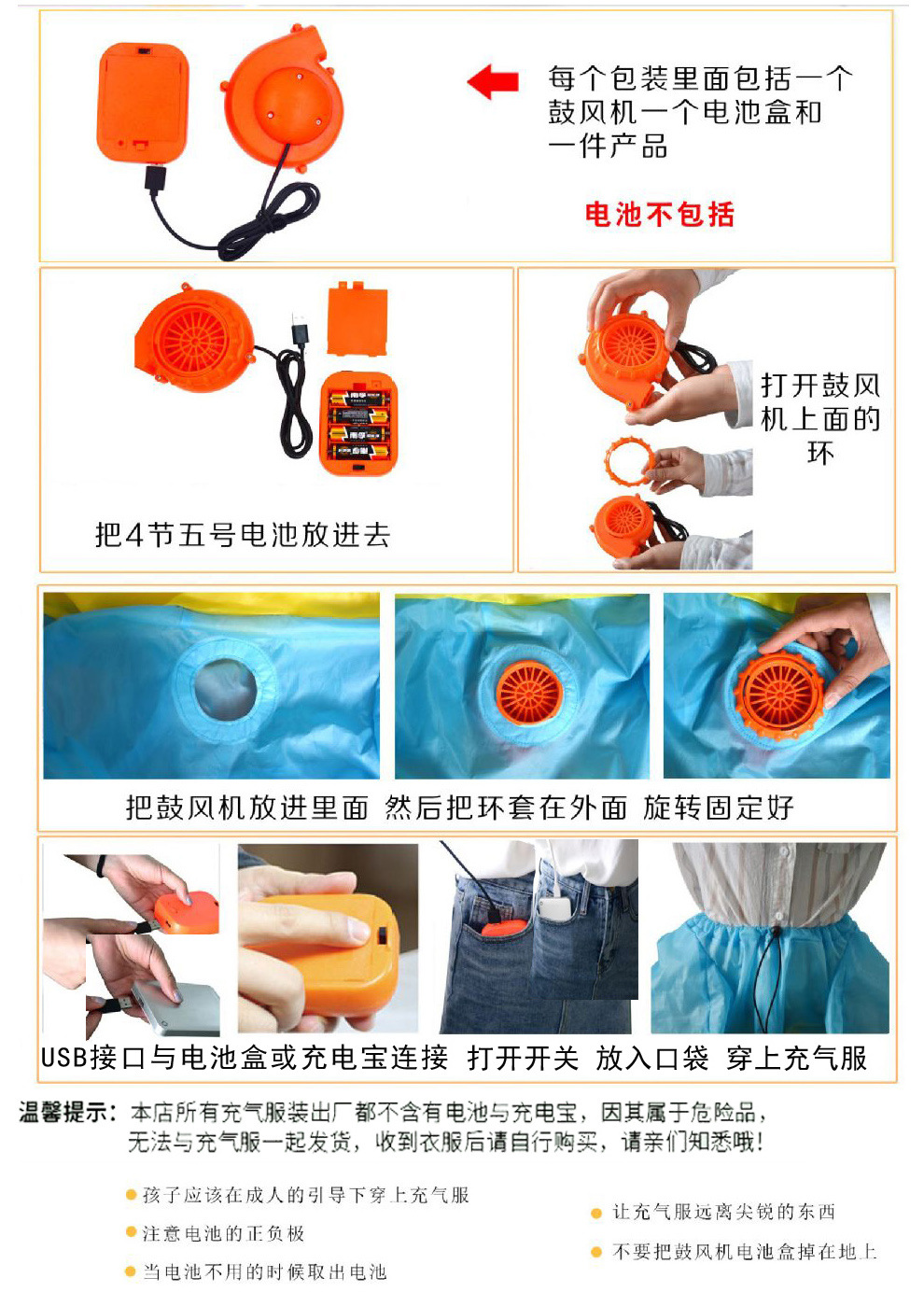 每个包装里面包括一个鼓风机一个电池盒和一件产品

电池不包括

把4节五号电池放进去

打开鼓风机上面的环

把鼓风机放进里面 然后把环套在外面 旋转固定好

USB接口与电池盒或充电宝连接 打开开关 放入口袋 穿上充气服

温馨提示：本店所有充气服装出厂都不含有电池与充电宝，因其属于危险品，无法与充气服一起发货，收到衣服后请自行购买，请亲们知悉哦！

孩子应该在成人的引导下穿上充气服

注意电池的正负极

当电池不用的时候取出电池

让充气服远离尖锐的东西

不要把鼓风机电池盒掉在地上