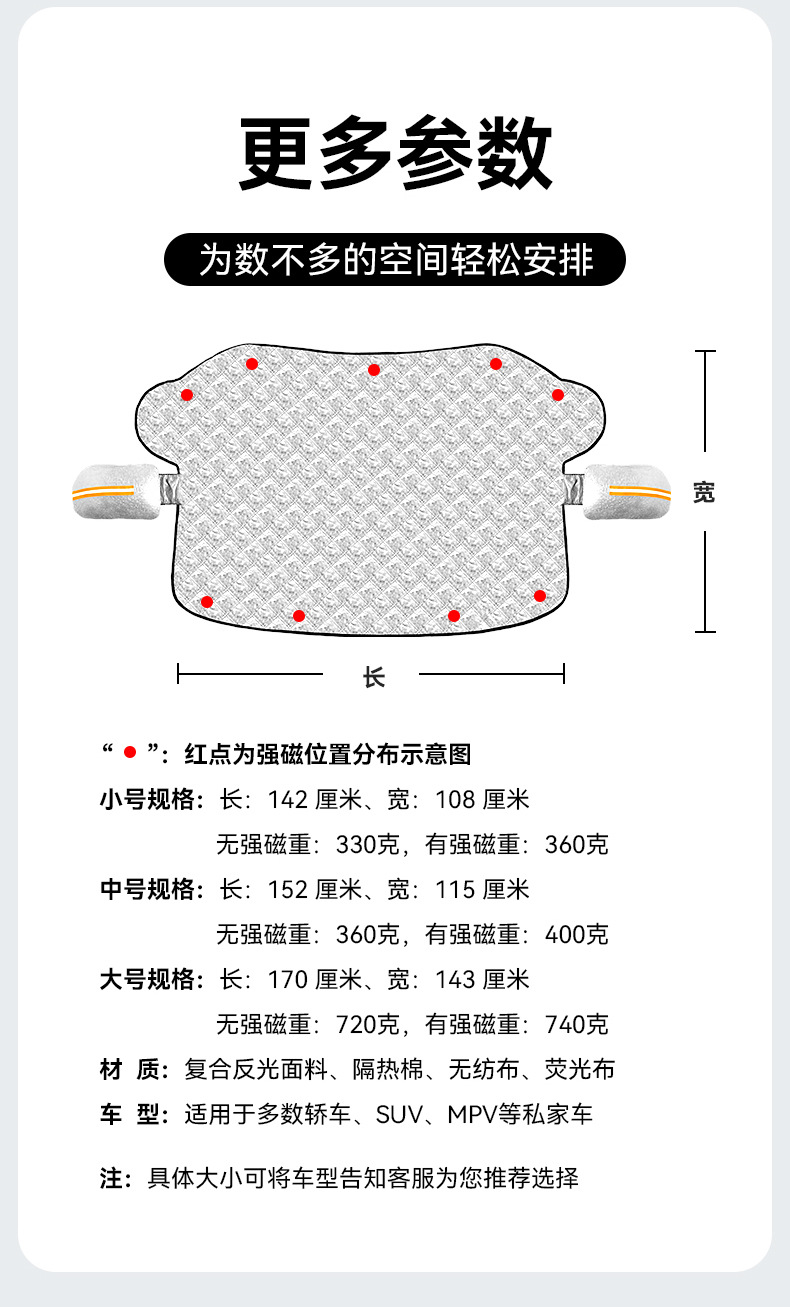 更多参数

为数不多的空间轻松安排

宽

长

“ ● ”：红点为强磁位置分布示意图

小号规格：长：142 厘米、宽：108 厘米
无强磁重：330克，有强磁重：360克

中号规格：长：152 厘米、宽：115 厘米
无强磁重：360克，有强磁重：400克

大号规格：长：170 厘米、宽：143 厘米
无强磁重：720克，有强磁重：740克

材 质：复合反光面料、隔热棉、无纺布、荧光布

车 型：适用于多数轿车、SUV、MPV等私家车

注：具体大小可将车型告知客服为您推荐选择