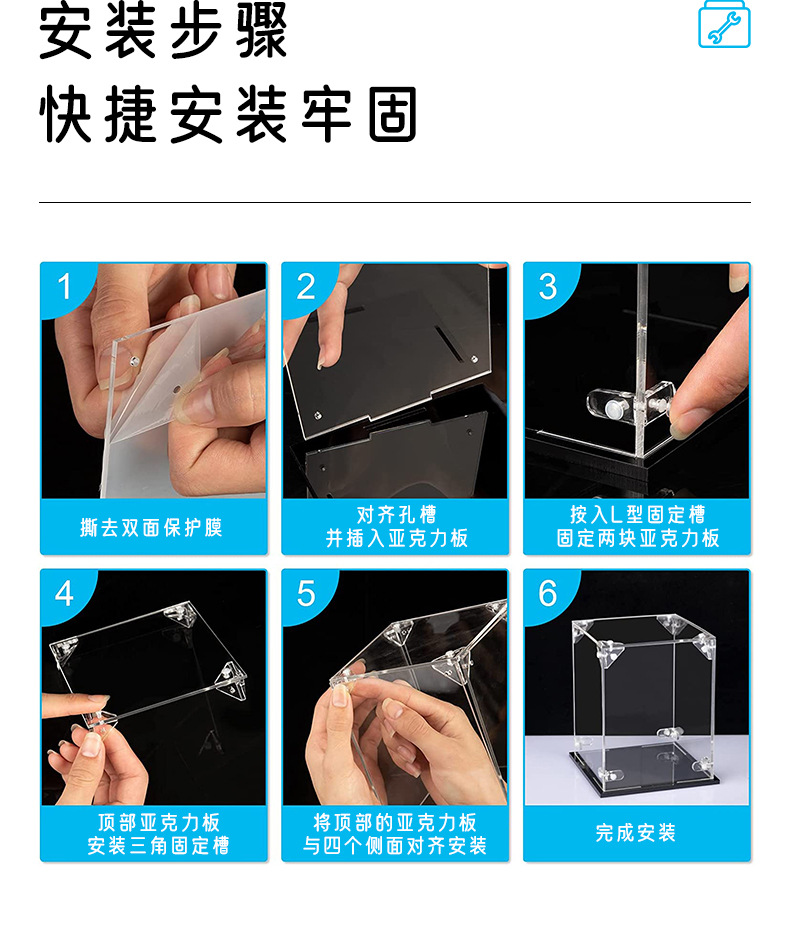 安装步骤
快捷安装牢固

1
撕去双面保护膜

2
对齐孔槽
并插入亚克力板

3
按入L型固定槽
固定两块亚克力板

4
顶部亚克力板
安装三角固定槽

5
将顶部的亚克力板
与四个侧面对齐安装

6
完成安装