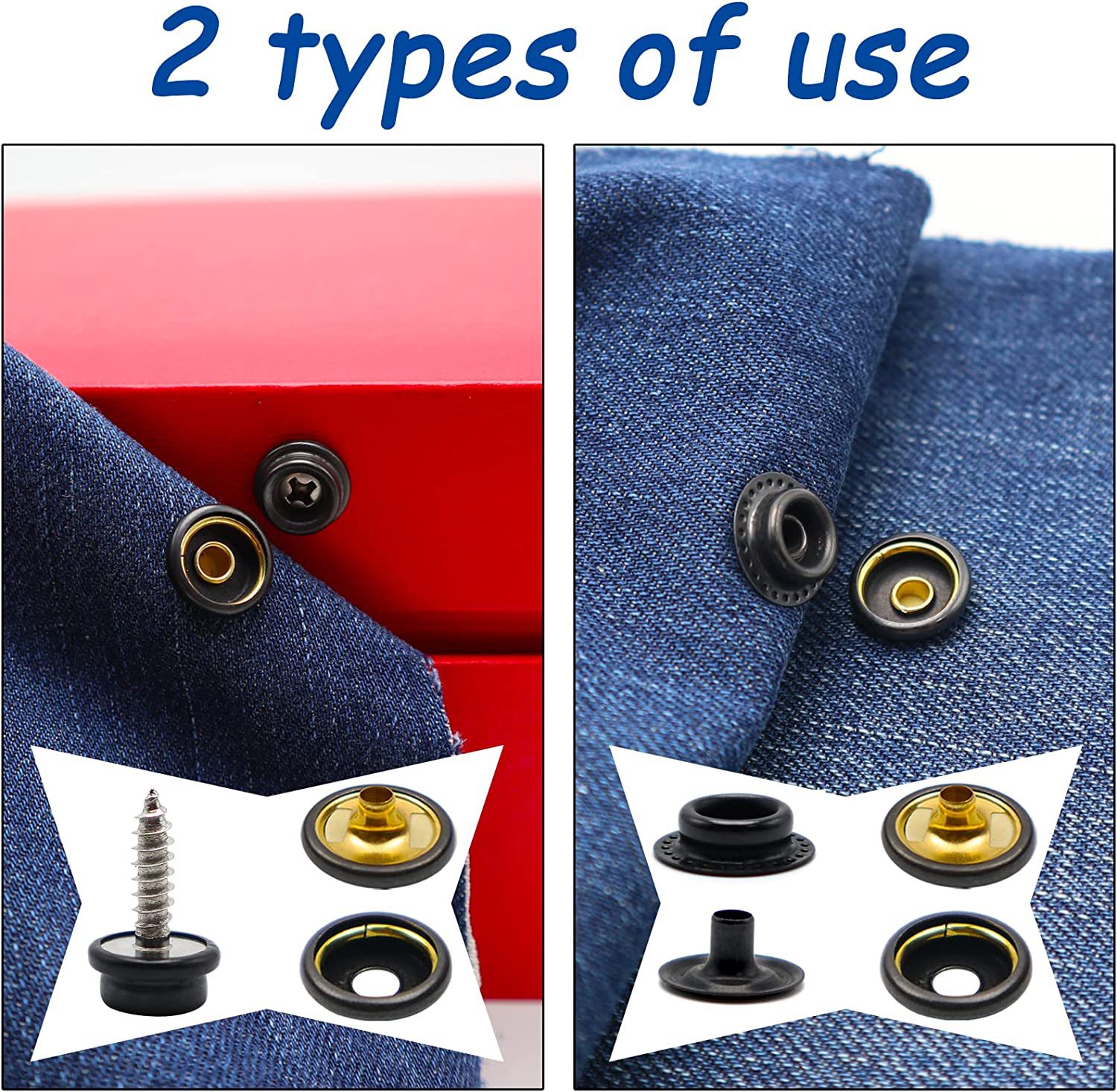 2 types of use