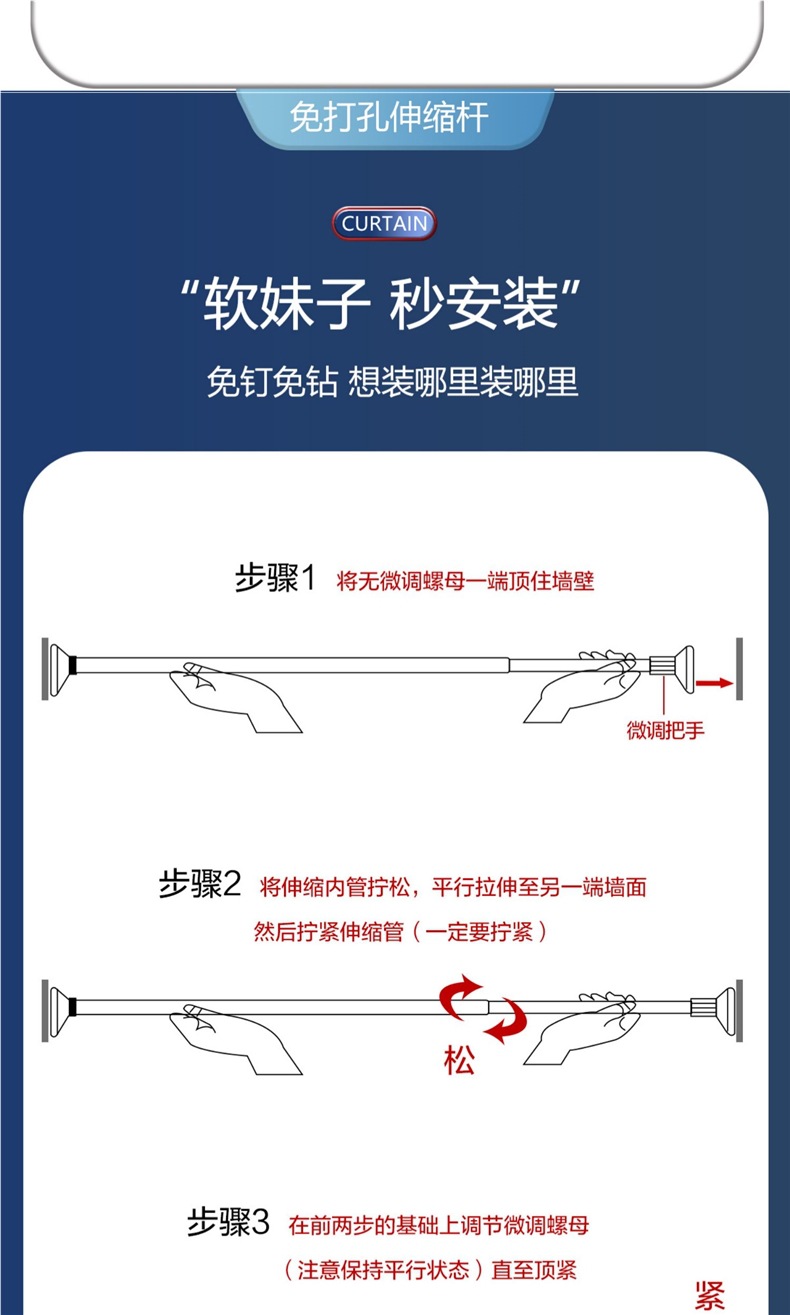 免打孔伸缩杆

CURTAIN

“软妹子 秒安装”

免钉免钻 想装哪里装哪里

步骤1 将无微调螺母一端顶住墙壁

微调把手

步骤2 将伸缩内管拧松，平行拉伸至另一端墙面
然后拧紧伸缩管（一定要拧紧）

松

步骤3 在前两步的基础上调节微调螺母
（注意保持平行状态）直至顶紧

紧