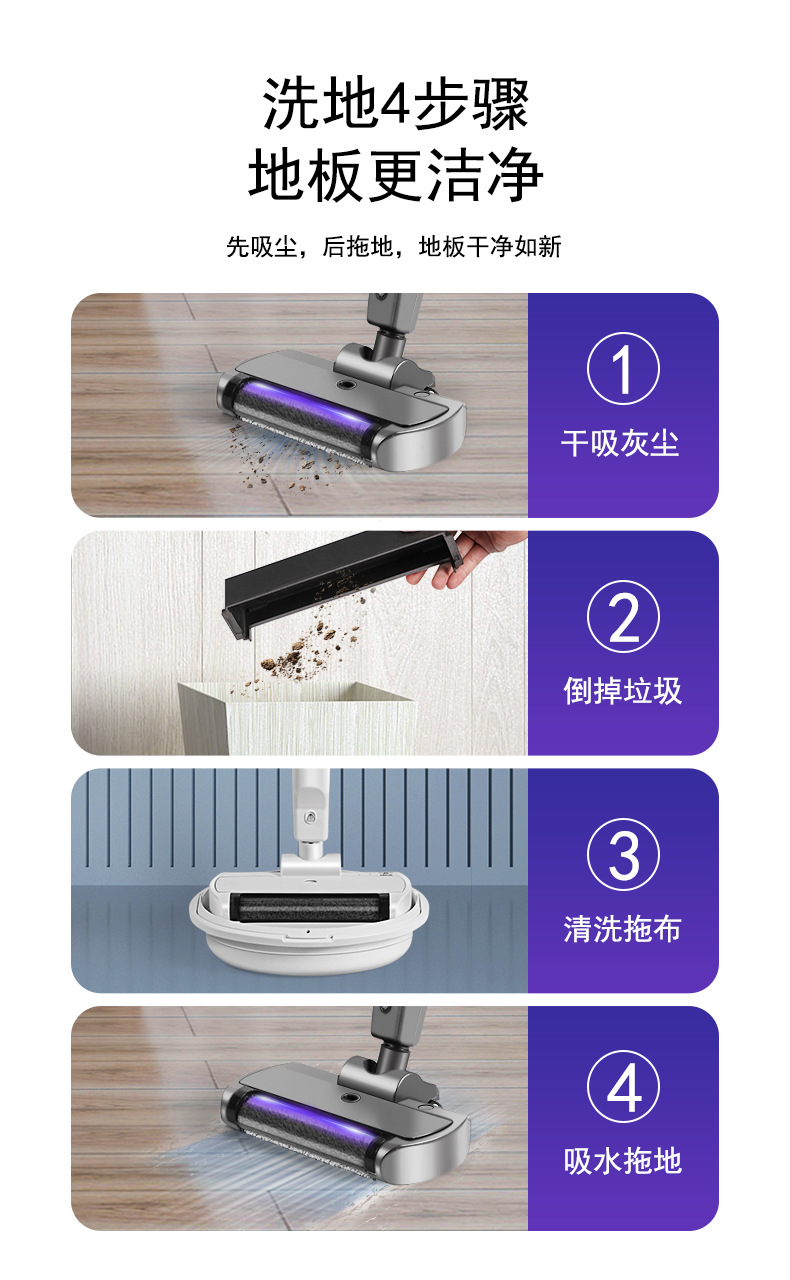 洗地4步骤
地板更洁净

先吸尘，后拖地，地板干净如新

1
干吸灰尘

2
倒掉垃圾

3
清洗拖布

4
吸水拖地