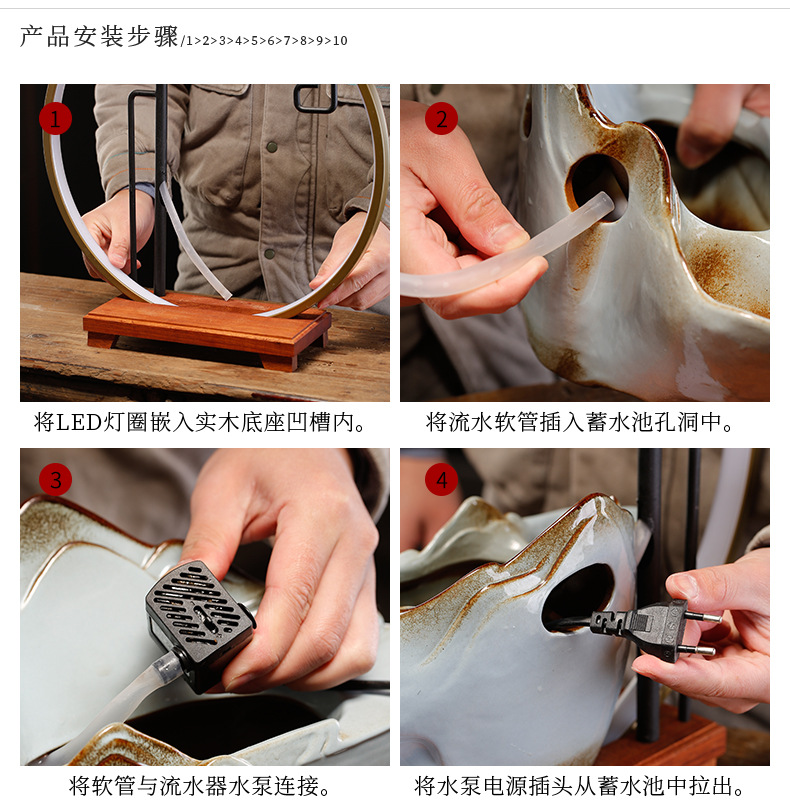 产品安装步骤/1>2>3>4>5>6>7>8>9>10

1

将LED灯圈嵌入实木底座凹槽内。

2

将流水软管插入蓄水池孔洞中。

3

将软管与流水器水泵连接。

4

将水泵电源插头从蓄水池中拉出。