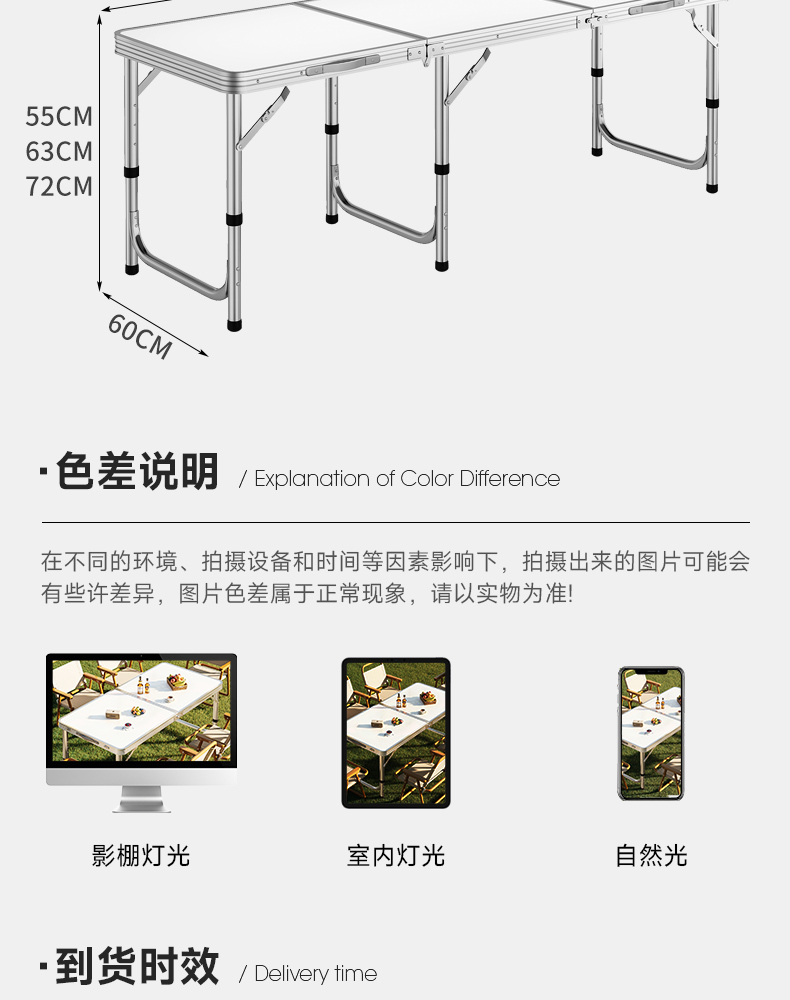 55CM
63CM
72CM

60CM

·色差说明 / Explanation of Color Difference

在不同的环境、拍摄设备和时间等因素影响下，拍摄出来的图片可能会有些许差异，图片色差属于正常现象，请以实物为准!

影棚灯光

室内灯光

自然光

·到货时效 / Delivery time