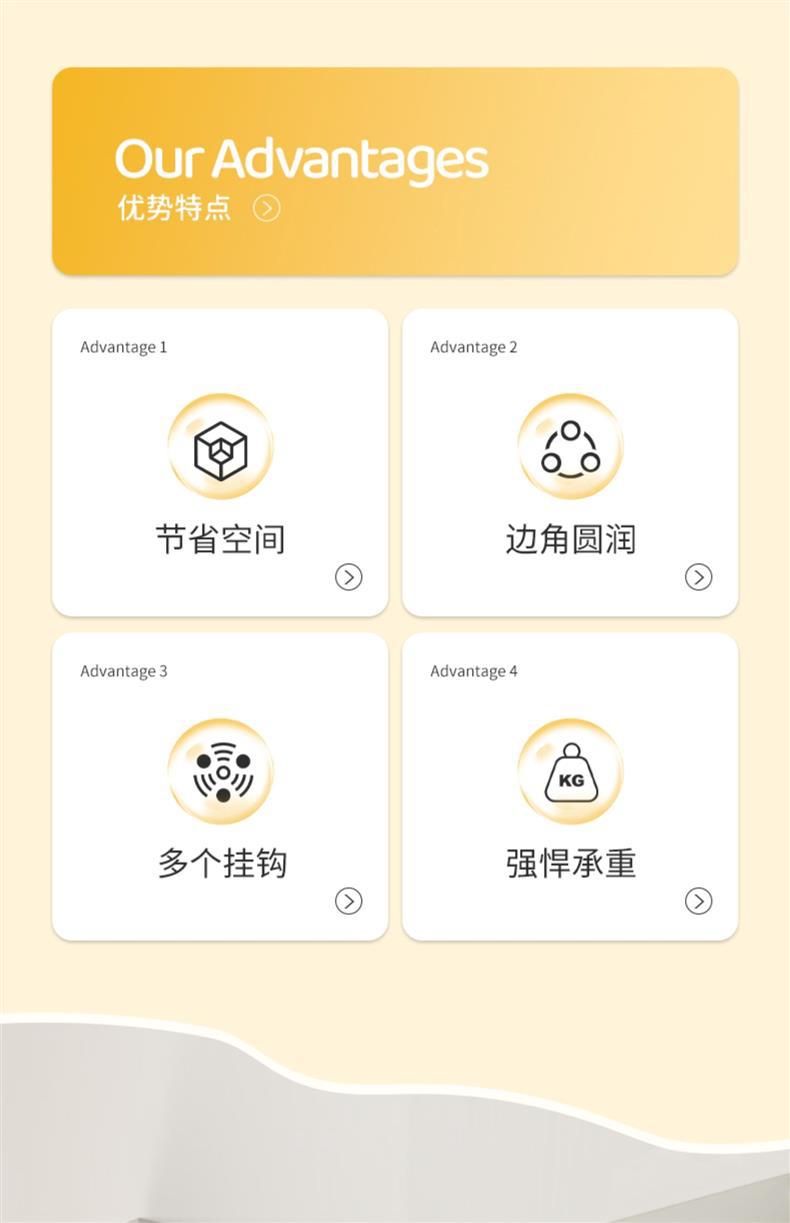 Our Advantages
优势特点

Advantage 1

节省空间

Advantage 2

边角圆润

Advantage 3

多个挂钩

Advantage 4

KG

强悍承重