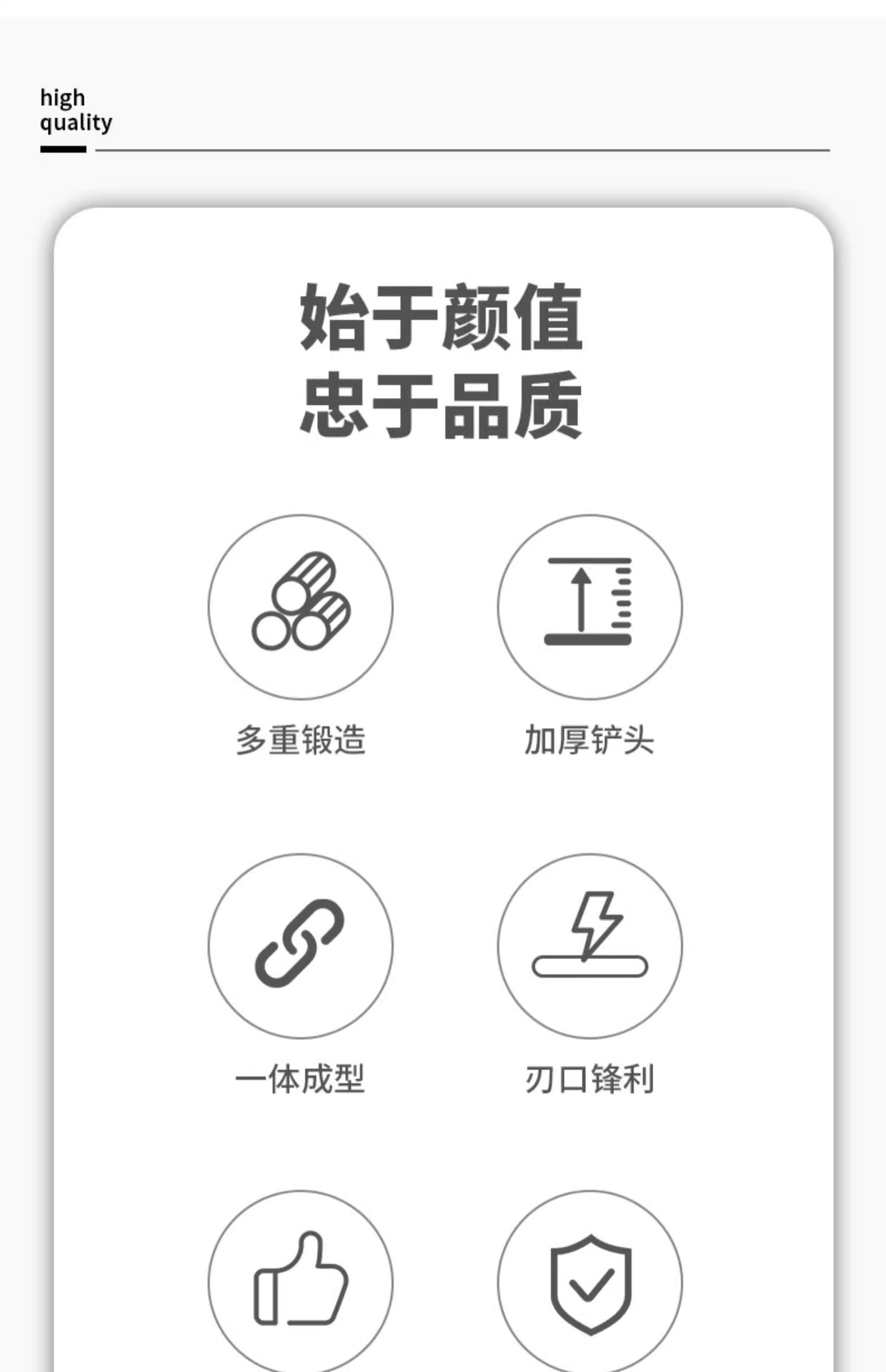 high
quality

始于颜值
忠于品质

多重锻造

加厚铲头

一体成型

刃口锋利