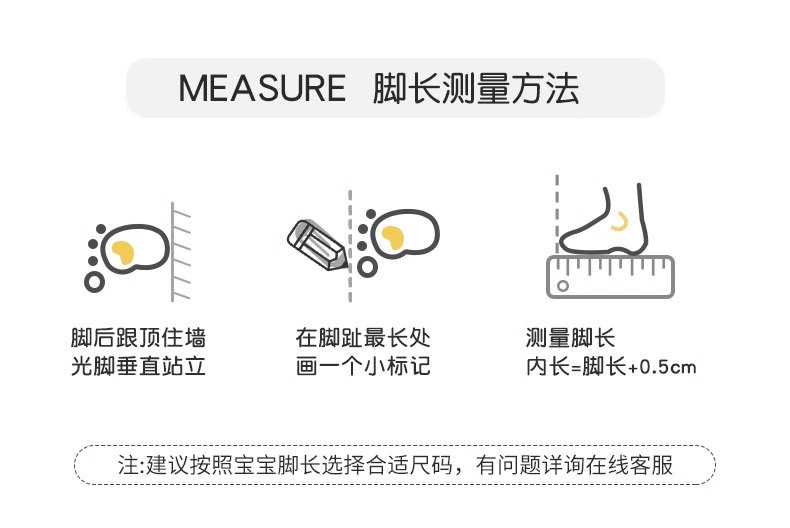 MEASURE 脚长测量方法

脚后跟顶住墙
光脚垂直站立

在脚趾最长处
画一个小标记

测量脚长
内长=脚长+0.5cm

注:建议按照宝宝脚长选择合适尺码，有问题详询在线客服