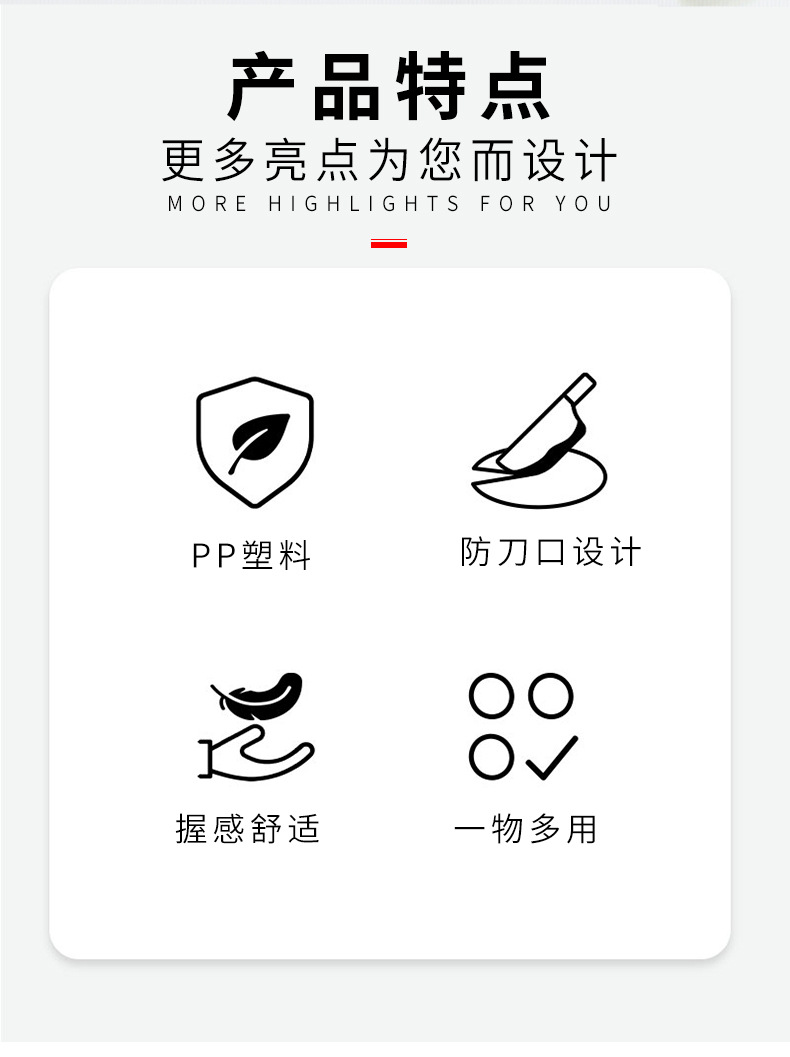 产品特点

更多亮点为您而设计

MORE HIGHLIGHTS FOR YOU

PP塑料

防刀口设计

握感舒适

一物多用