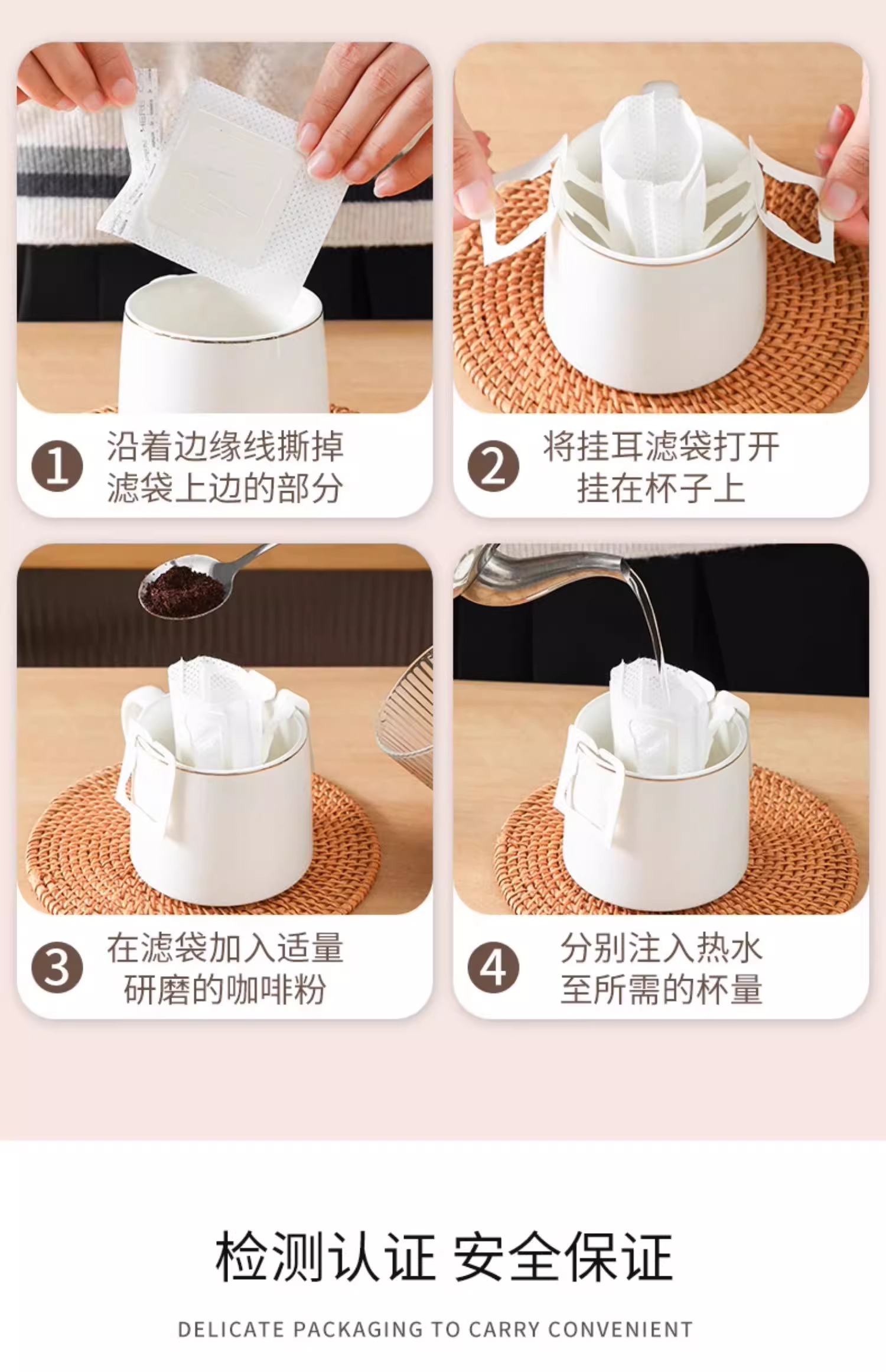 1 沿着边缘线撕掉滤袋上边的部分

2 将挂耳滤袋打开挂在杯子上

3 在滤袋加入适量研磨的咖啡粉

4 分别注入热水至所需的杯量

检测认证 安全保证

DELICATE PACKAGING TO CARRY CONVENIENT