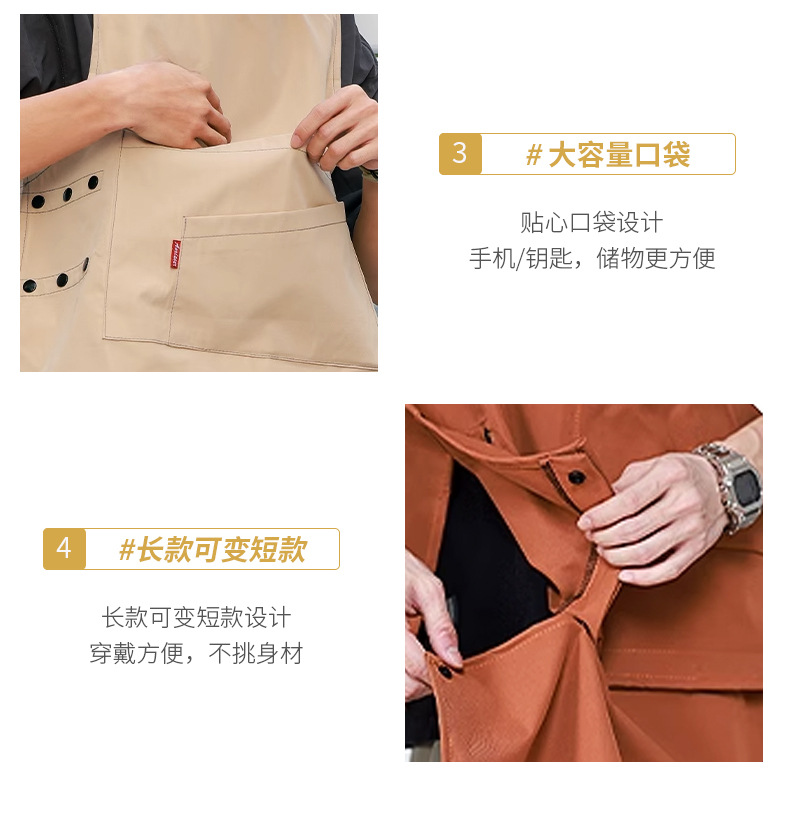 3 # 大容量口袋

贴心口袋设计
手机/钥匙，储物更方便

4 #长款可变短款

长款可变短款设计
穿戴方便，不挑身材