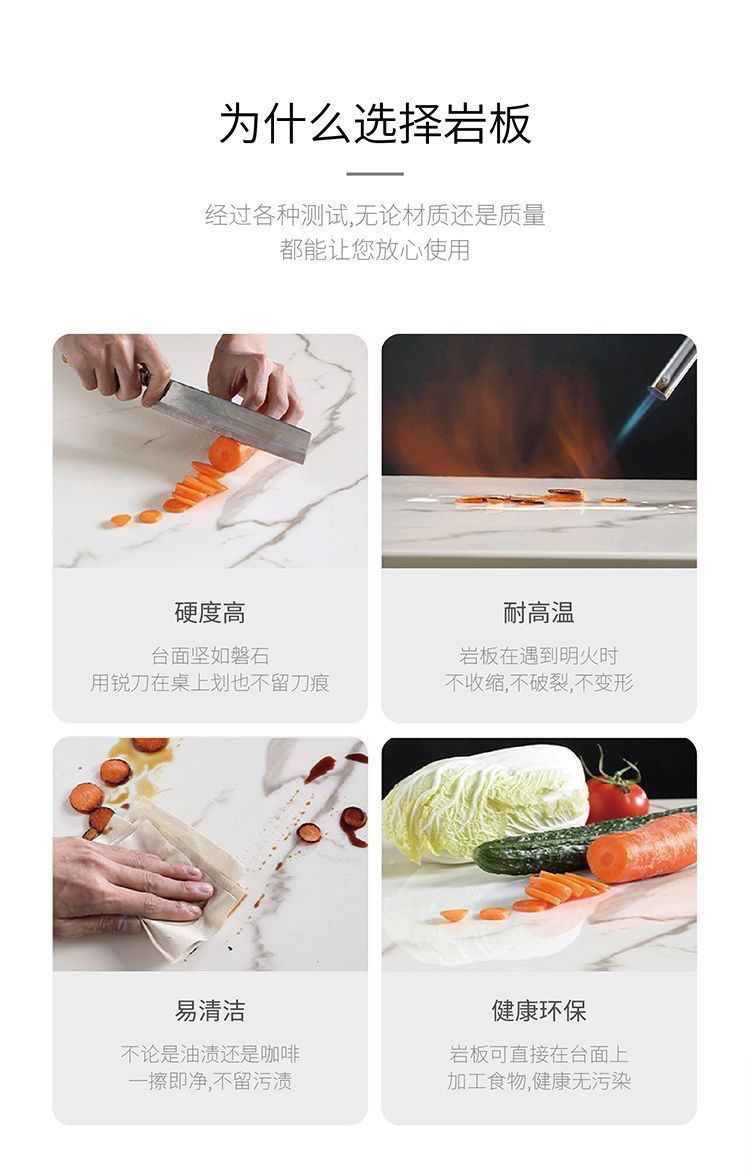 为什么选择岩板

经过各种测试,无论材质还是质量
都能让您放心使用

硬度高

台面坚如磐石
用锐刀在桌上划也不留刀痕

耐高温

岩板在遇到明火时
不收缩,不破裂,不变形

易清洁

不论是油渍还是咖啡
一擦即净,不留污渍

健康环保

岩板可直接在台面上
加工食物,健康无污染