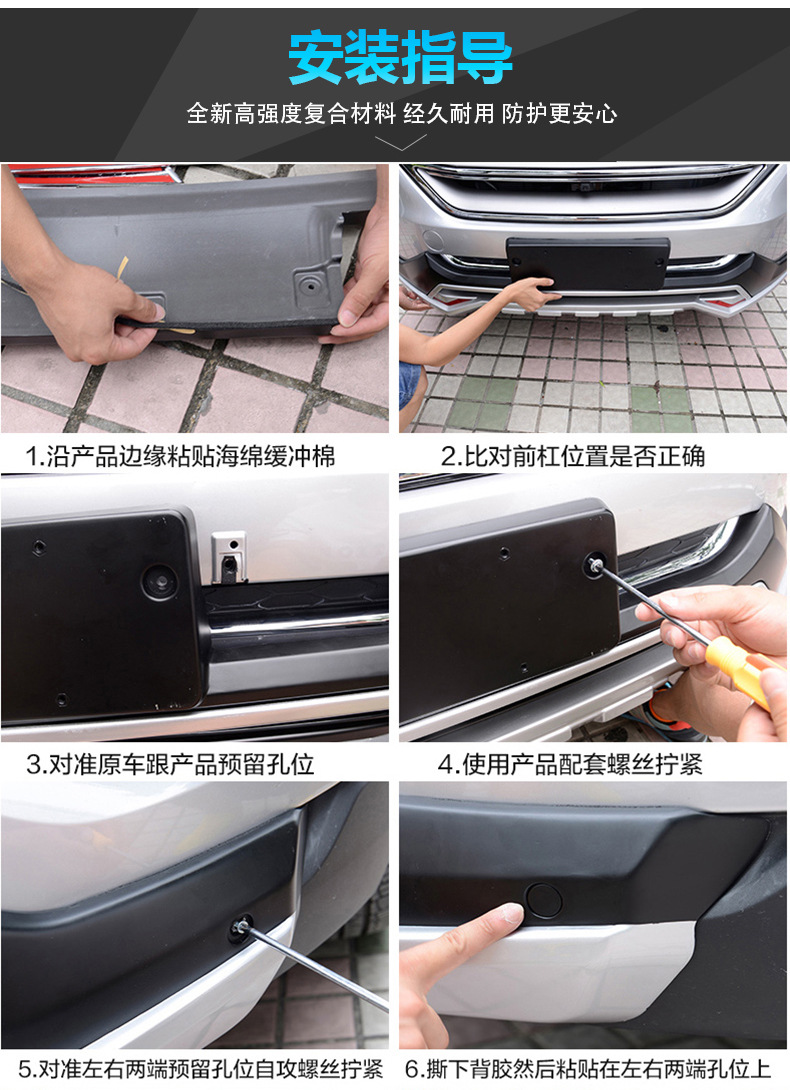 安装指导

全新高强度复合材料 经久耐用 防护更安心

1.沿产品边缘粘贴海绵缓冲棉

2.比对前杠位置是否正确

3.对准原车跟产品预留孔位

4.使用产品配套螺丝拧紧

5.对准左右两端预留孔位自攻螺丝拧紧

6.撕下背胶然后粘贴在左右两端孔位上