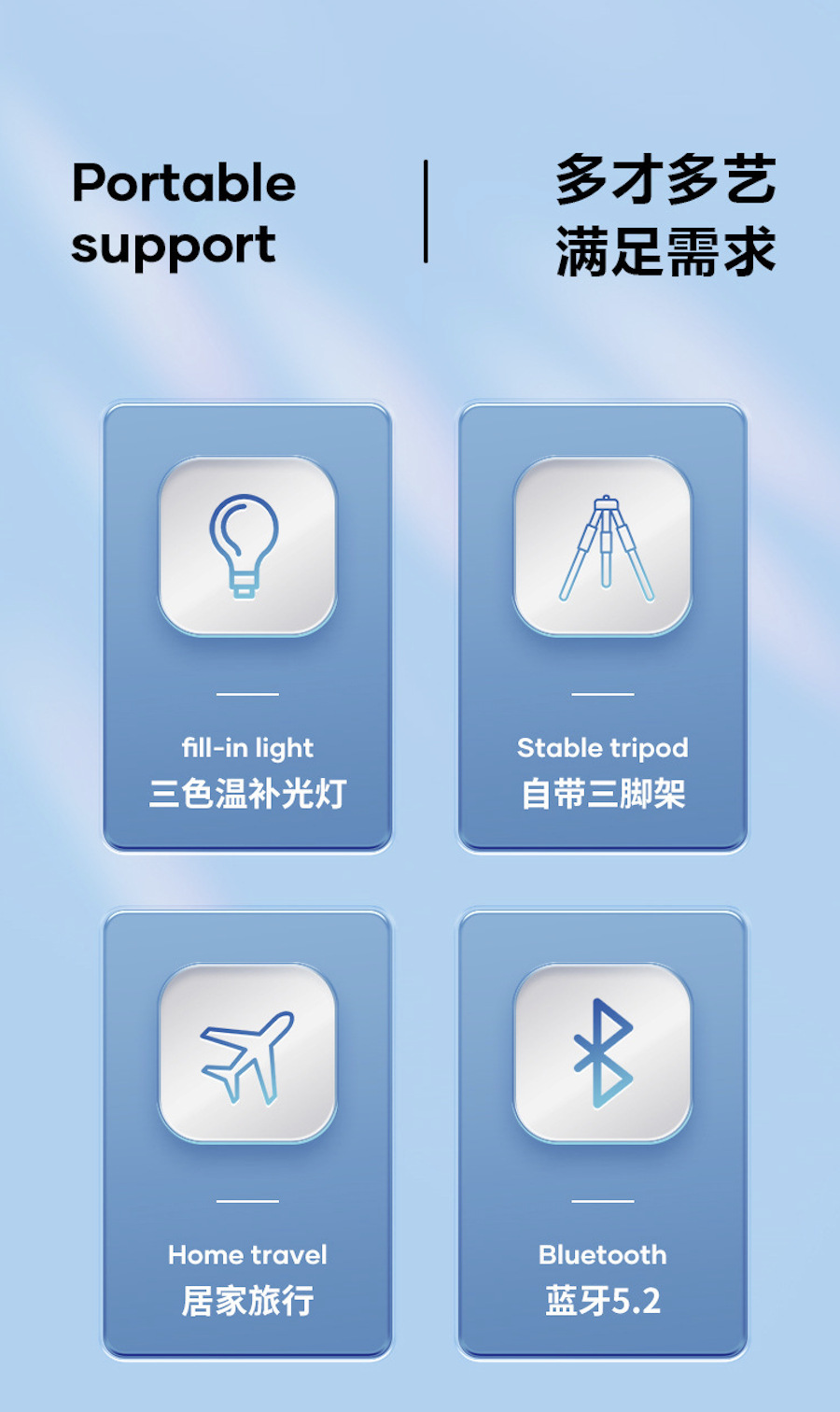 Portable
support

多才多艺
满足需求

fill-in light
三色温补光灯

Stable tripod
自带三脚架

Home travel
居家旅行

Bluetooth
蓝牙5.2