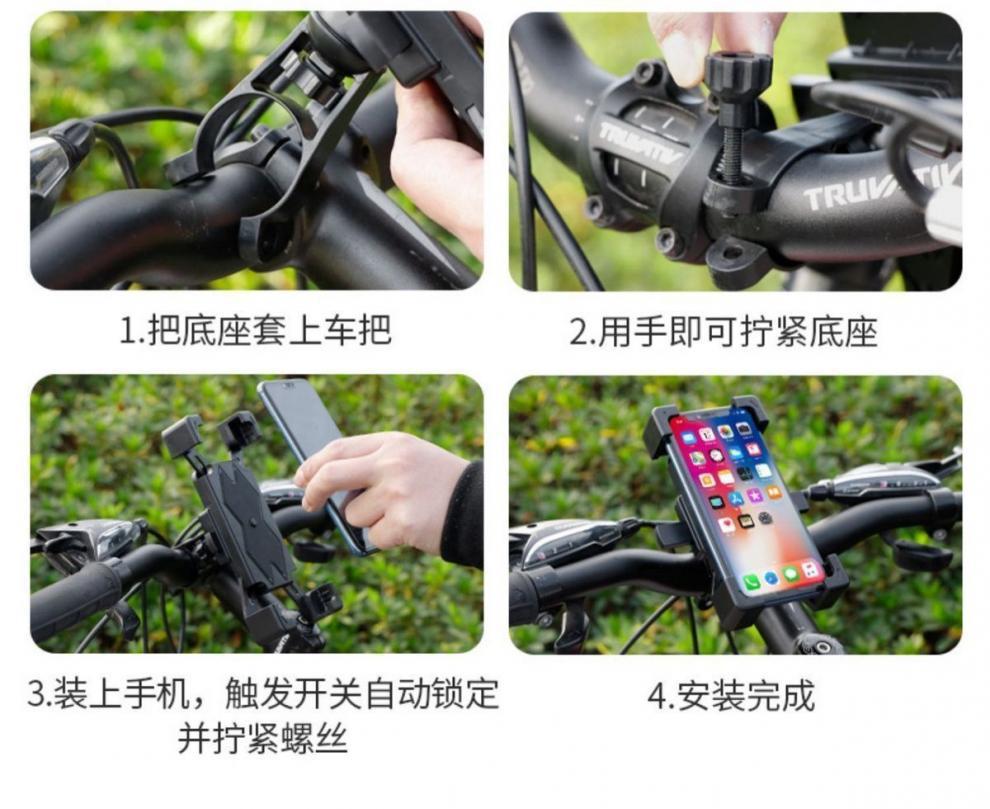 TRUVATIV

TRUVATIV

1.把底座套上车把

2.用手即可拧紧底座

3.装上手机，触发开关自动锁定并拧紧螺丝

4.安装完成