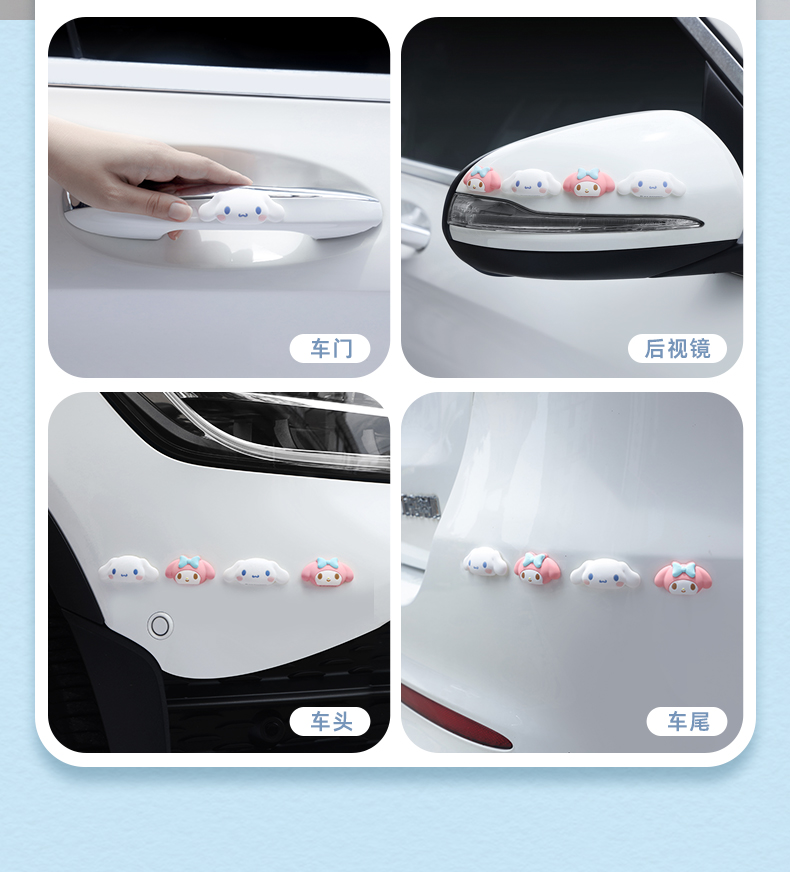 车门

后视镜

车头

车尾