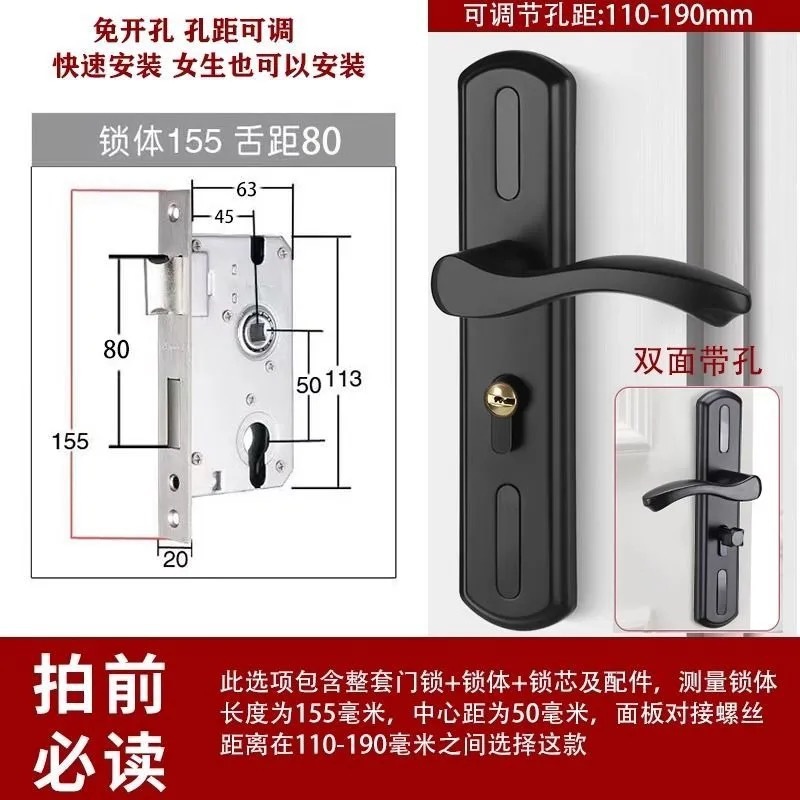 免开孔 孔距可调
快速安装 女生也可以安装

可调节孔距:110-190mm

锁体155 舌距80

63
45
80
50
113
155
20

双面带孔

拍前必读

此选项包含整套门锁+锁体+锁芯及配件，测量锁体长度为155毫米，中心距为50毫米，面板对接螺丝距离在110-190毫米之间选择这款