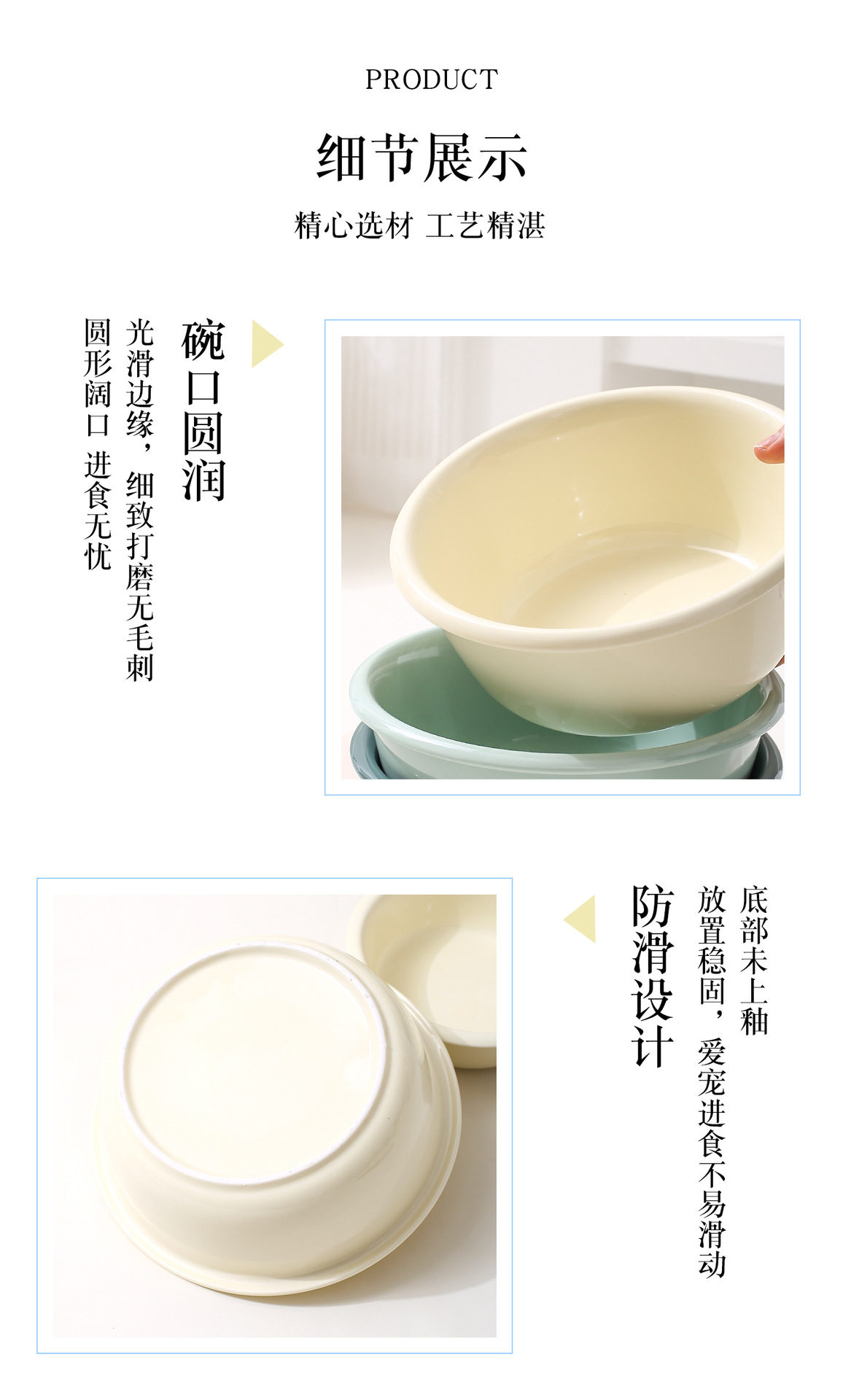 PRODUCT

细节展示

精心选材 工艺精湛

碗口圆润

光滑边缘，细致打磨无毛刺

圆形阔口 进食无忧

防滑设计

底部未上釉

放置稳固，爱宠进食不易滑动