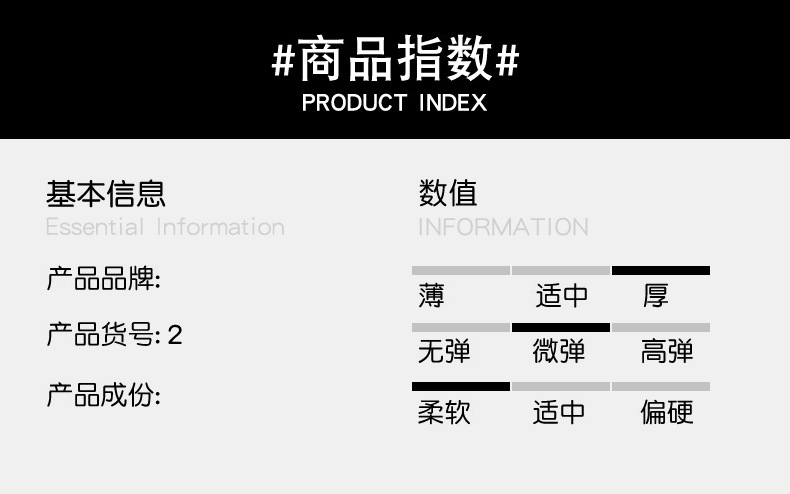 #商品指数#
PRODUCT INDEX

基本信息
Essential Information

产品品牌:

产品货号:2

产品成份:

数值
INFORMATION

薄 适中 厚

无弹 微弹 高弹

柔软 适中 偏硬