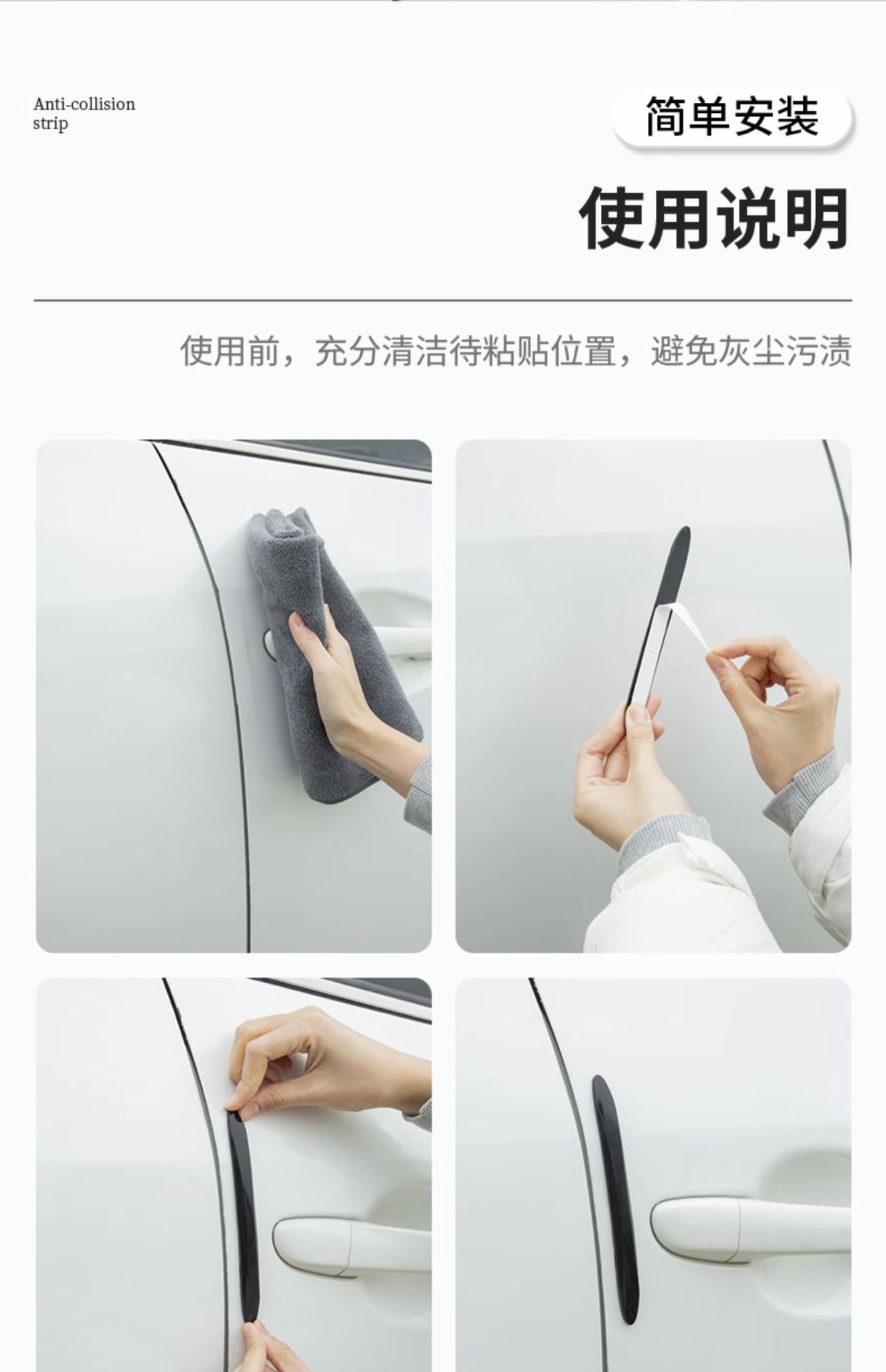 Anti-collision strip

简单安装

使用说明

使用前，充分清洁待粘贴位置，避免灰尘污渍