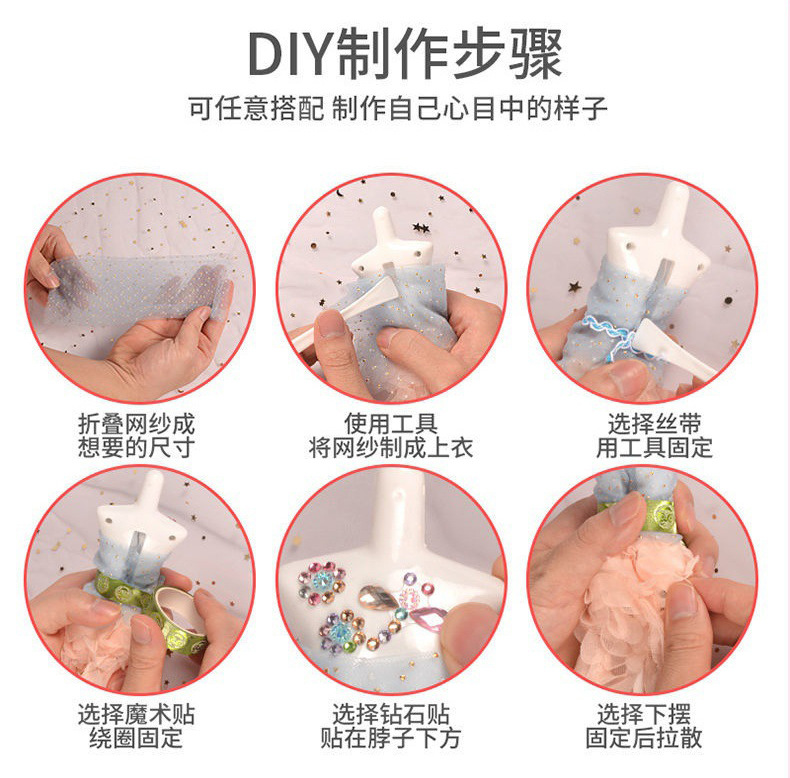 DIY制作步骤

可任意搭配 制作自己心目中的样子

折叠网纱成
想要的尺寸

使用工具
将网纱制成上衣

选择丝带
用工具固定

选择魔术贴
绕圈固定

选择钻石贴
贴在脖子下方

选择下摆
固定后拉散