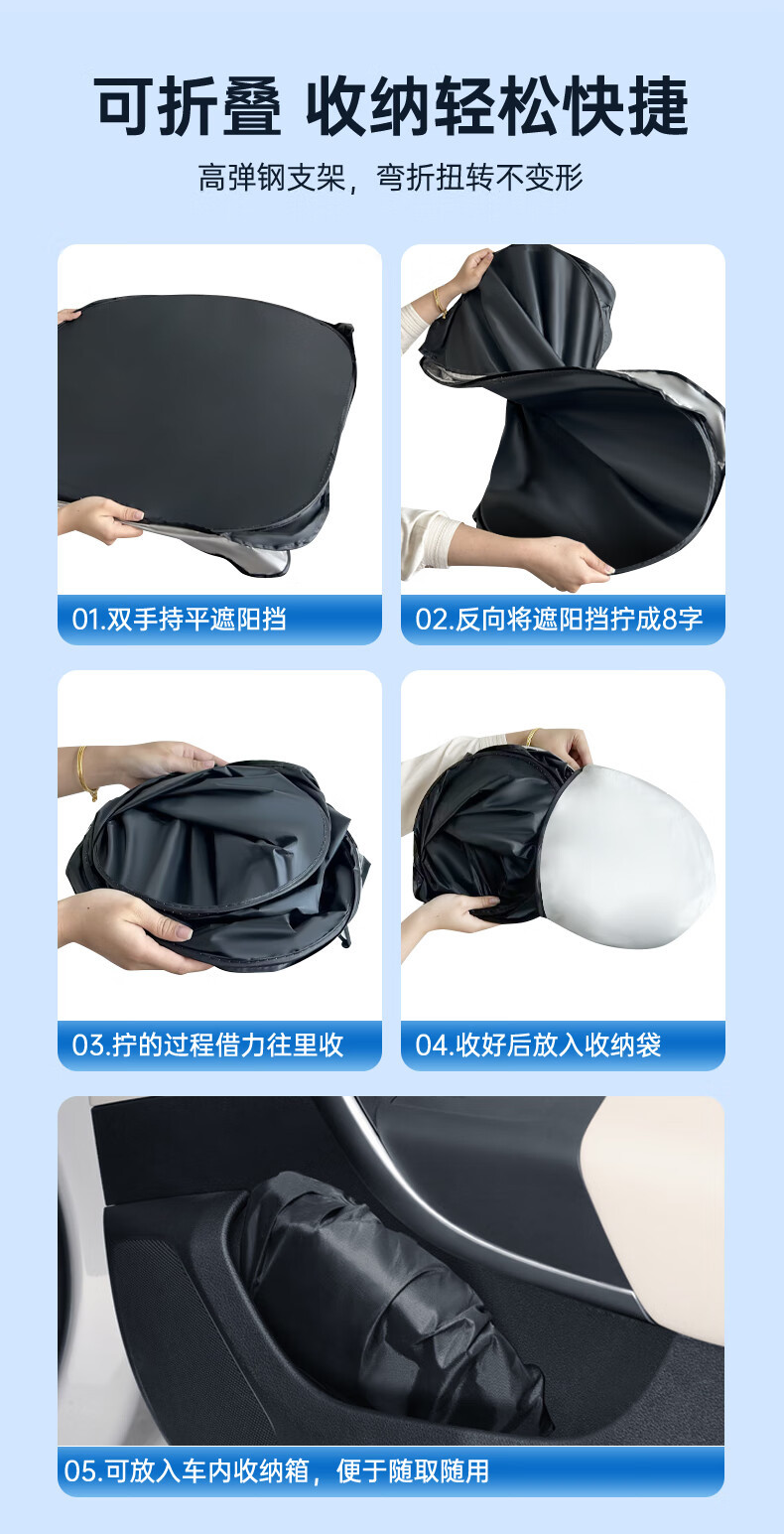 可折叠 收纳轻松快捷

高弹钢支架，弯折扭转不变形

01.双手持平遮阳挡

02.反向将遮阳挡拧成8字

03.拧的过程借力往里收

04.收好后放入收纳袋

05.可放入车内收纳箱，便于随取随用