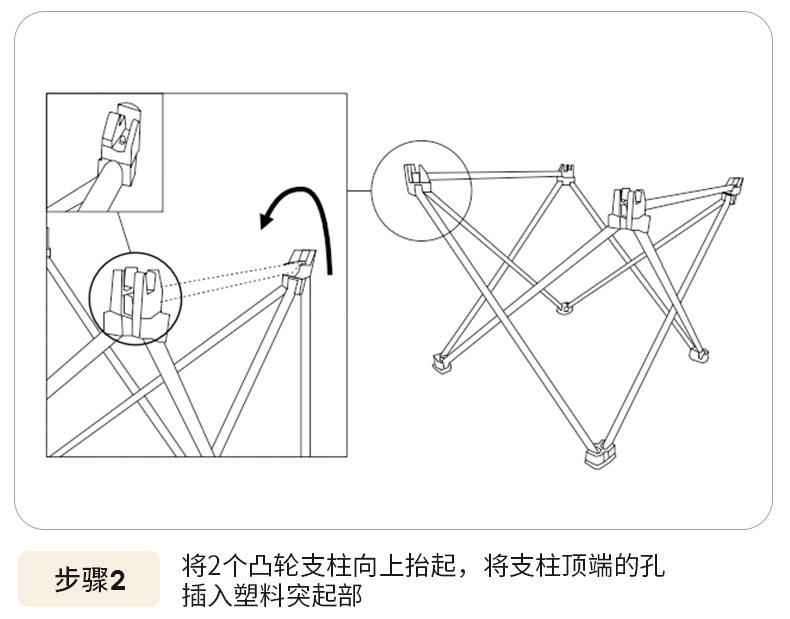 步骤2

将2个凸轮支柱向上抬起，将支柱顶端的孔插入塑料突起部