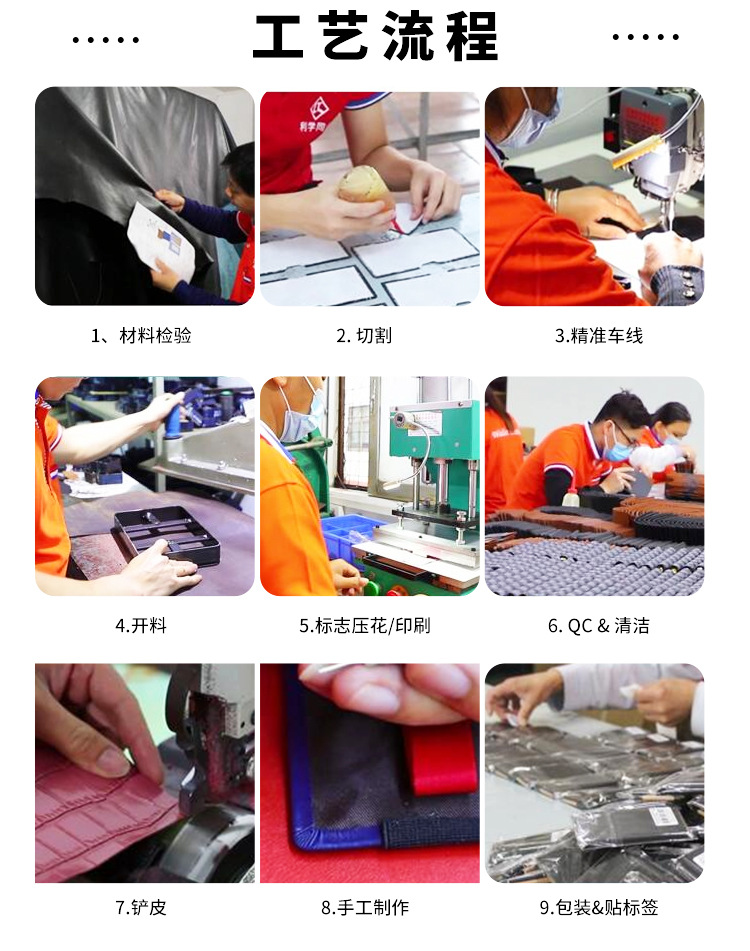 工艺流程

1、材料检验

2. 切割

3.精准车线

4.开料

5.标志压花/印刷

6. QC & 清洁

7.铲皮

8.手工制作

9.包装&贴标签