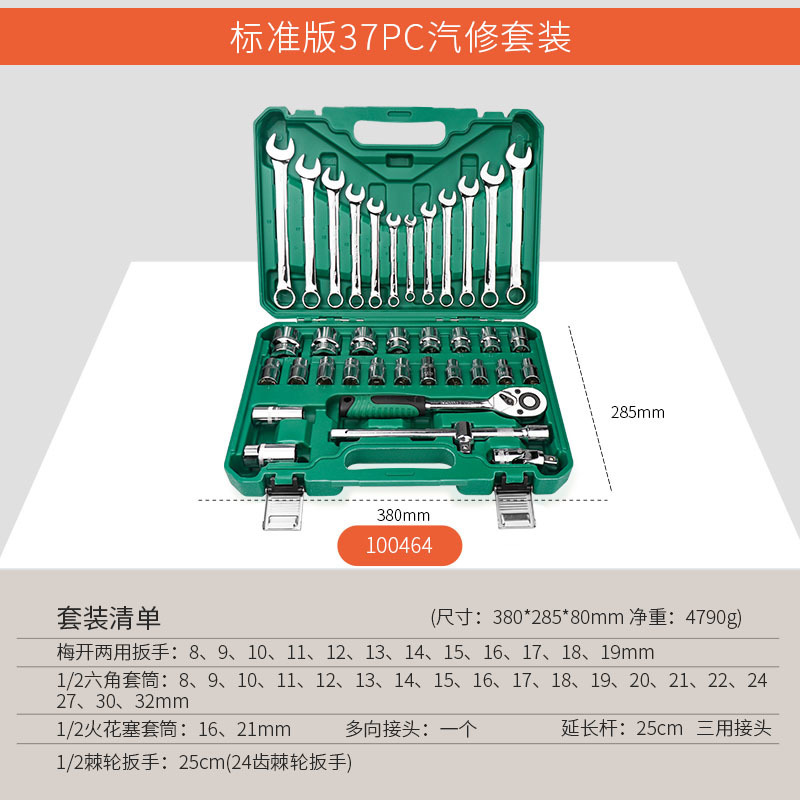 标准版37PC汽修套装

285mm

380mm

100464

套装清单

(尺寸：380*285*80mm 净重：4790g)

梅开两用扳手：8、9、10、11、12、13、14、15、16、17、18、19mm

1/2六角套筒：8、9、10、11、12、13、14、15、16、17、18、19、20、21、22、24 27、30、32mm

1/2火花塞套筒：16、21mm 多向接头：一个 延长杆：25cm 三用接头

1/2棘轮扳手：25cm(24齿棘轮扳手)