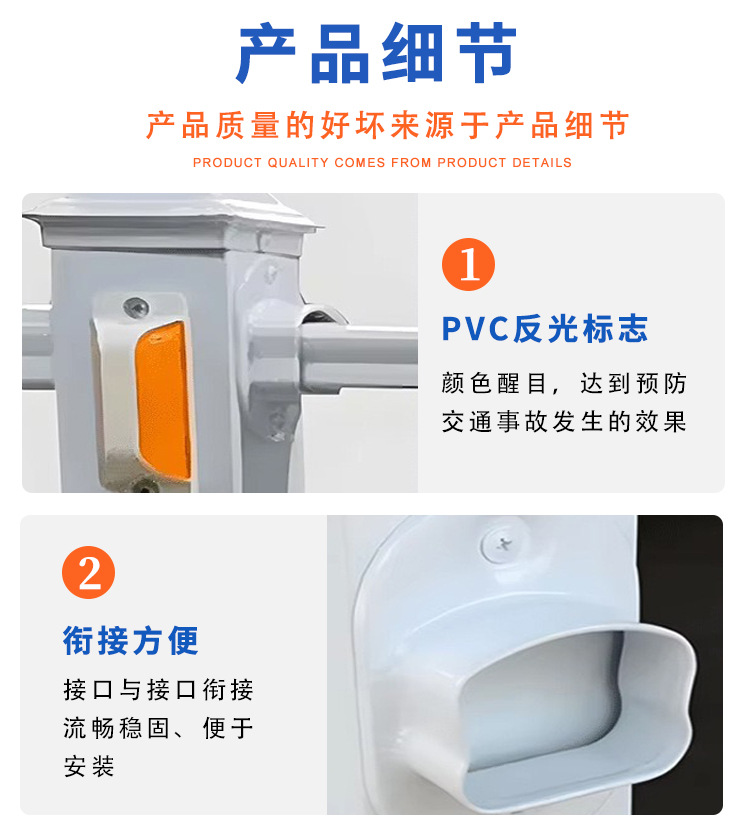 产品细节

产品质量的好坏来源于产品细节

PRODUCT QUALITY COMES FROM PRODUCT DETAILS

1

PVC反光标志

颜色醒目，达到预防交通事故发生的效果

2

衔接方便

接口与接口衔接流畅稳固、便于安装