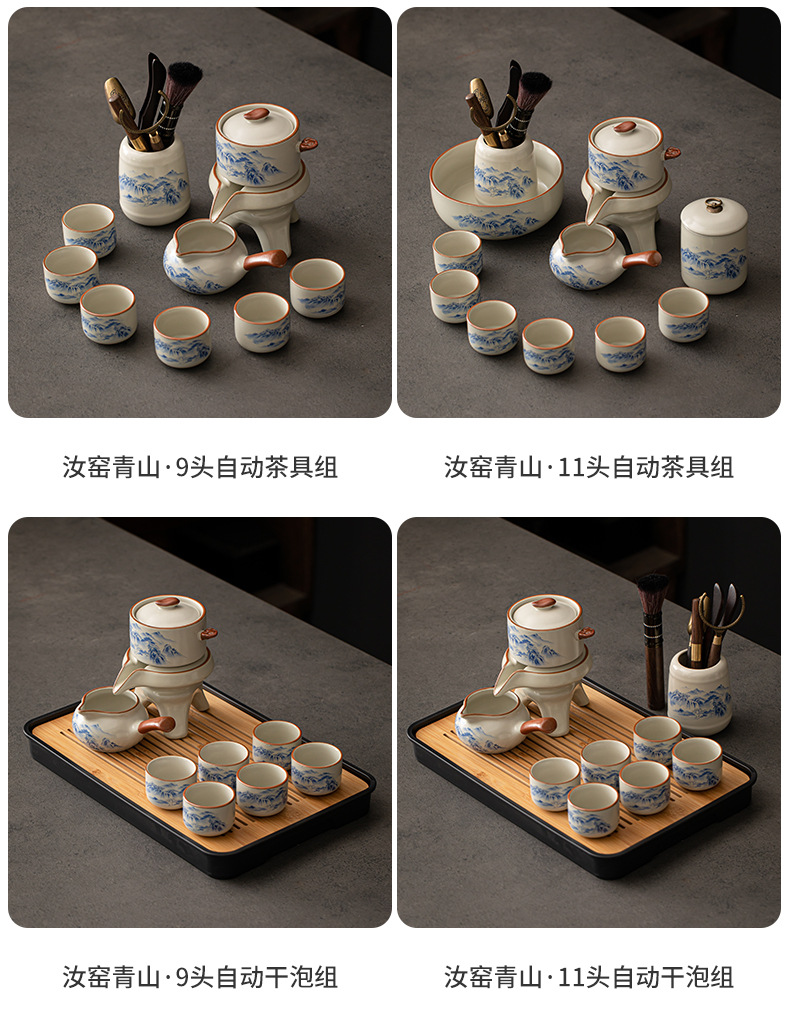 汝窑青山·9头自动茶具组

汝窑青山·11头自动茶具组

汝窑青山·9头自动干泡组

汝窑青山·11头自动干泡组