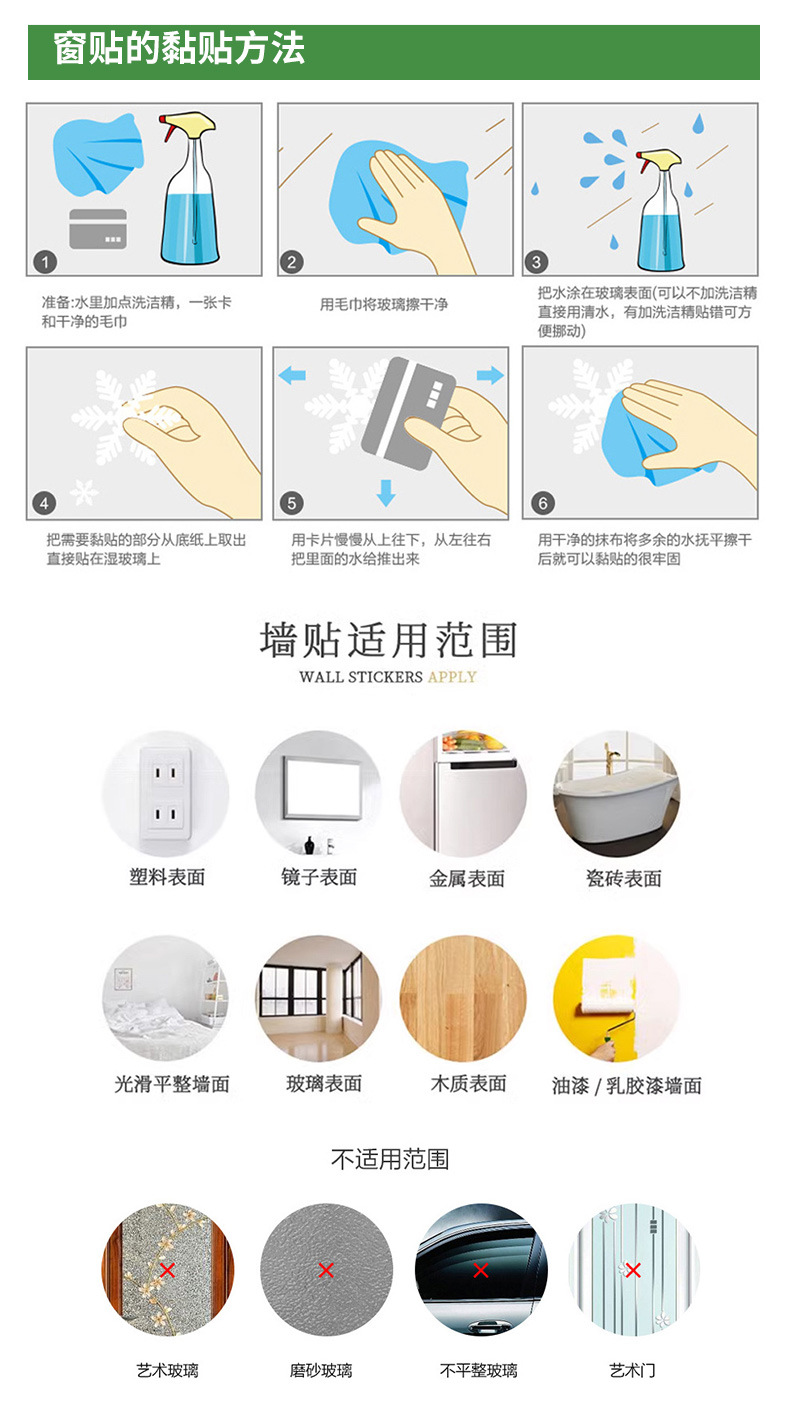 窗贴的黏贴方法

1
准备:水里加点洗洁精，一张卡和干净的毛巾

2
用毛巾将玻璃擦干净

3
把水涂在玻璃表面(可以不加洗洁精直接用清水，有加洗洁精贴错可方便挪动)

4
把需要黏贴的部分从底纸上取出直接贴在湿玻璃上

5
用卡片慢慢从上往下，从左往右把里面的水给推出来

6
用干净的抹布将多余的水抚平擦干后就可以黏贴的很牢固

墙贴适用范围
WALL STICKERS APPLY

塑料表面
镜子表面
金属表面
瓷砖表面
光滑平整墙面
玻璃表面
木质表面
油漆 / 乳胶漆墙面

不适用范围

艺术玻璃
磨砂玻璃
不平整玻璃
艺术门