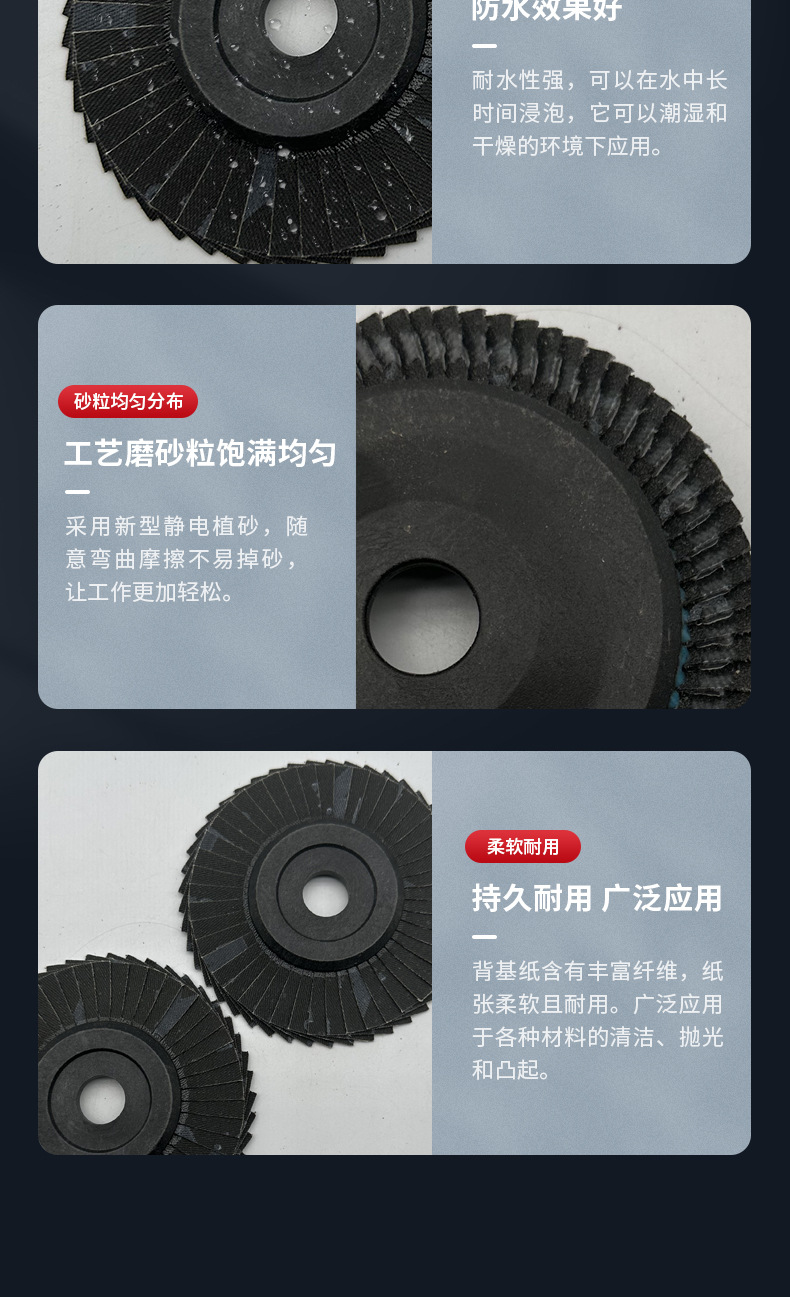 防水效果好

耐水性强，可以在水中长时间浸泡，它可以潮湿和干燥的环境下应用。

砂粒均匀分布

工艺磨砂粒饱满均匀

采用新型静电植砂，随意弯曲摩擦不易掉砂，让工作更加轻松。

柔软耐用

持久耐用 广泛应用

背基纸含有丰富纤维，纸张柔软且耐用。广泛应用于各种材料的清洁、抛光和凸起。