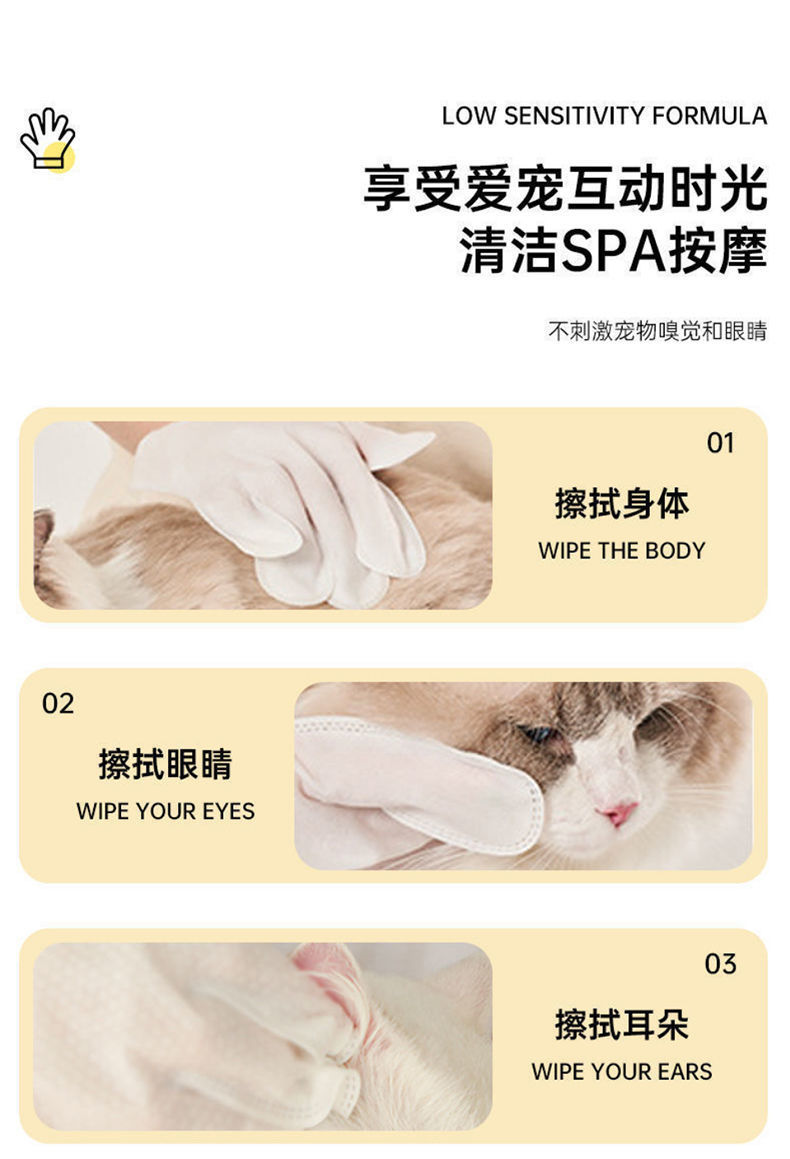 LOW SENSITIVITY FORMULA

享受爱宠互动时光
清洁SPA按摩

不刺激宠物嗅觉和眼睛

01
擦拭身体
WIPE THE BODY

02
擦拭眼睛
WIPE YOUR EYES

03
擦拭耳朵
WIPE YOUR EARS