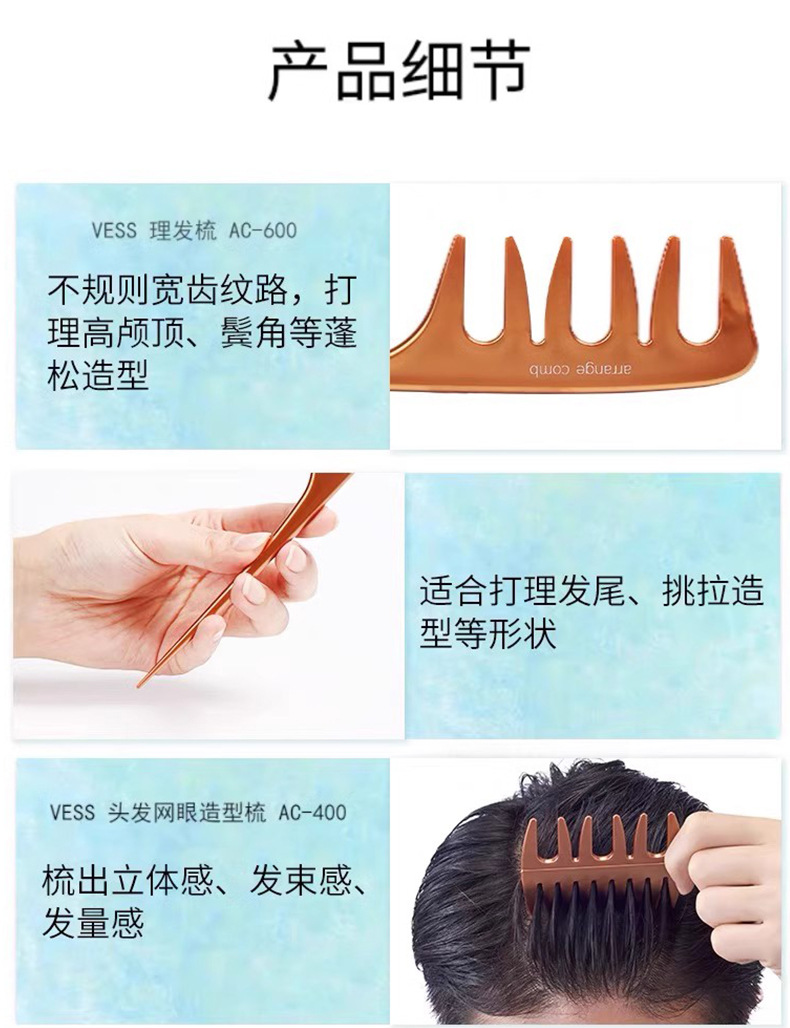 产品细节

VESS 理发梳 AC-600

不规则宽齿纹路，打理高颅顶、鬓角等蓬松造型

arrange comb

适合打理发尾、挑拉造型等形状

VESS 头发网眼造型梳 AC-400

梳出立体感、发束感、发量感