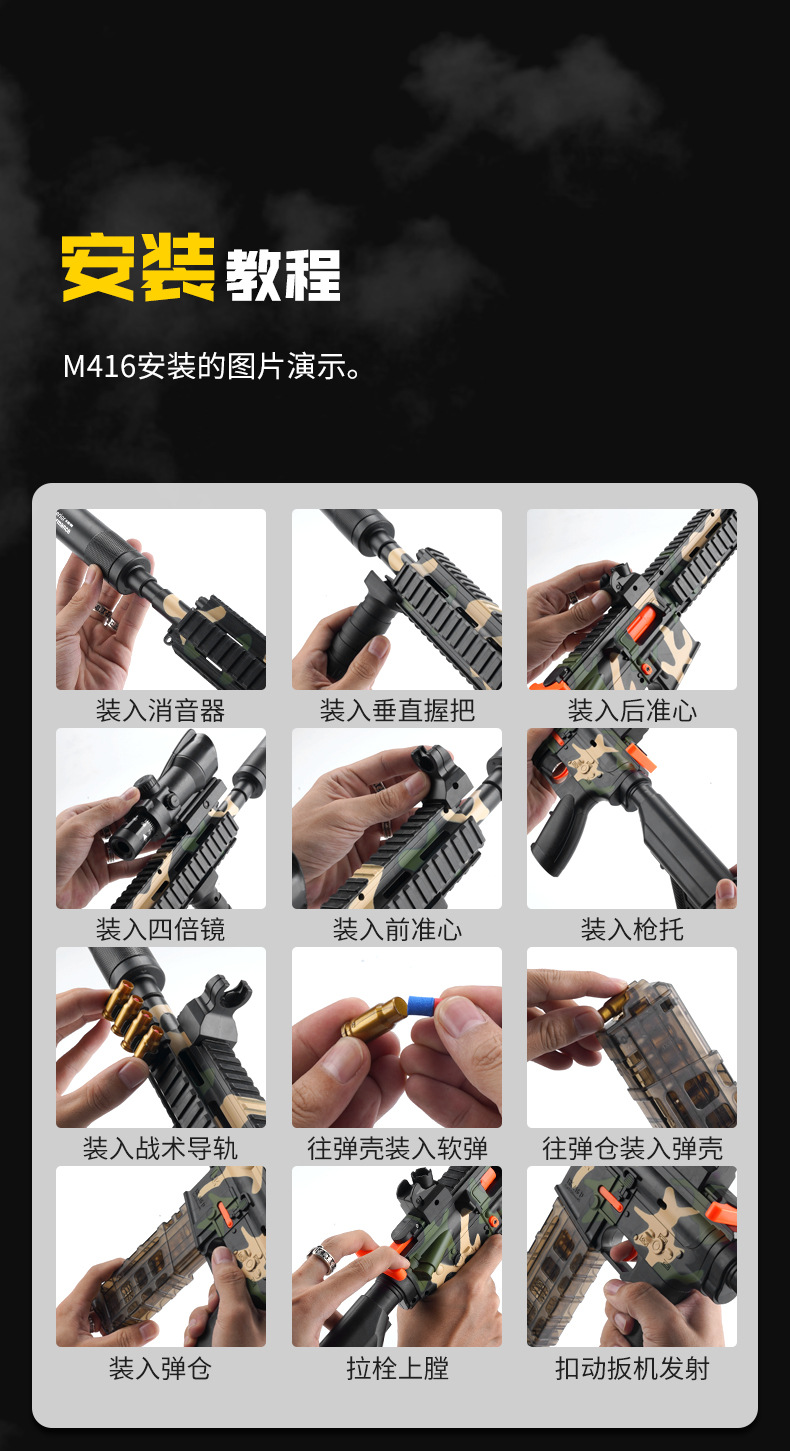 安装教程

M416安装的图片演示。

装入消音器
装入垂直握把
装入后准心
装入四倍镜
装入前准心
装入枪托
装入战术导轨
往弹壳装入软弹
往弹仓装入弹壳
装入弹仓
拉栓上膛
扣动扳机发射