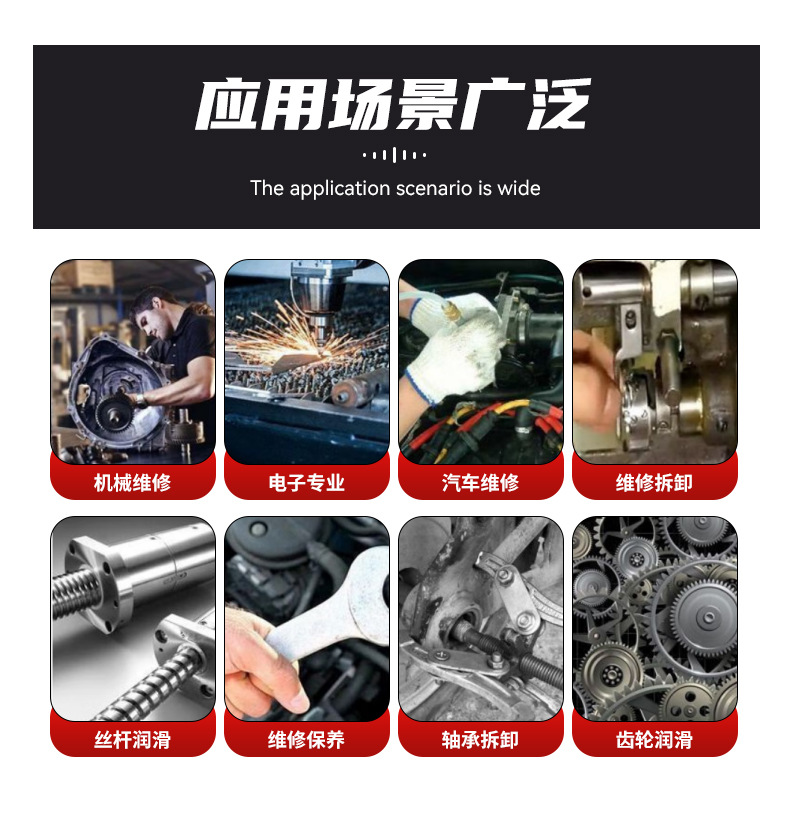 应用场景广泛

The application scenario is wide

机械维修

电子专业

汽车维修

维修拆卸

丝杆润滑

维修保养

轴承拆卸

齿轮润滑