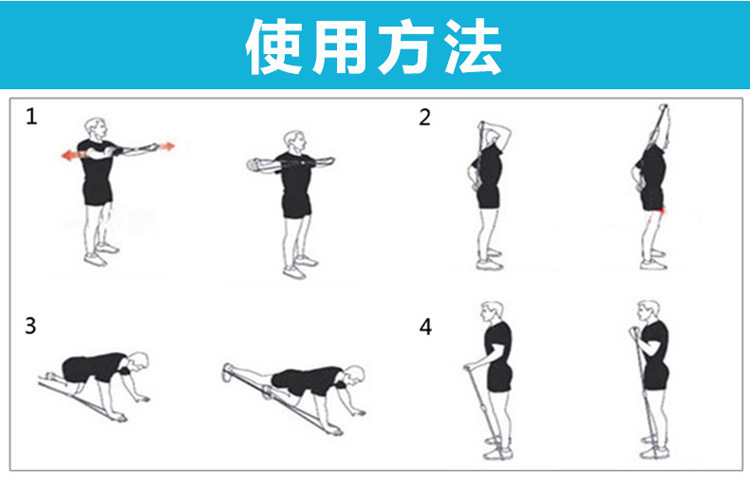 使用方法

1

2

3

4