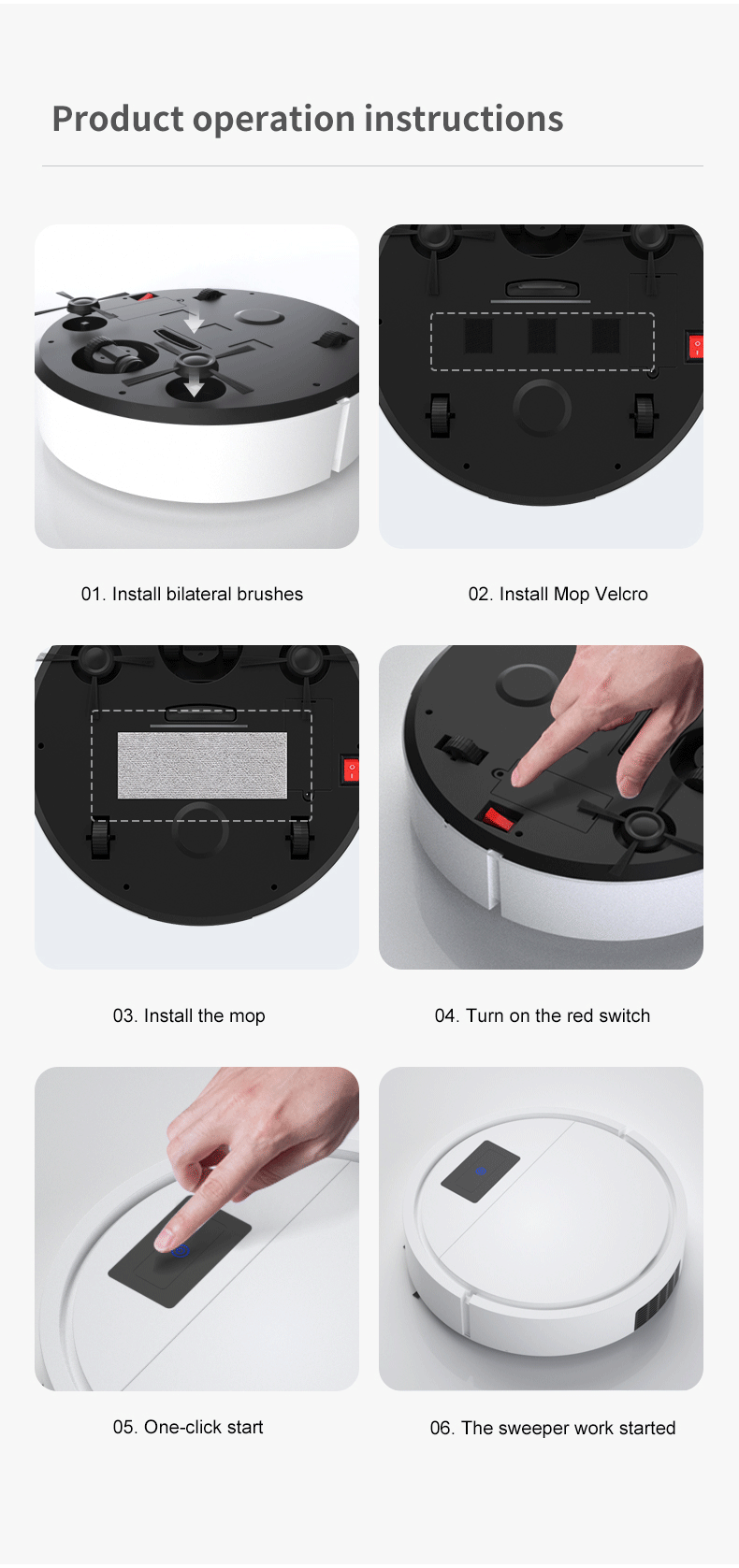 Product operation instructions

01. Install bilateral brushes

02. Install Mop Velcro

03. Install the mop

04. Turn on the red switch

05. One-click start

06. The sweeper work started