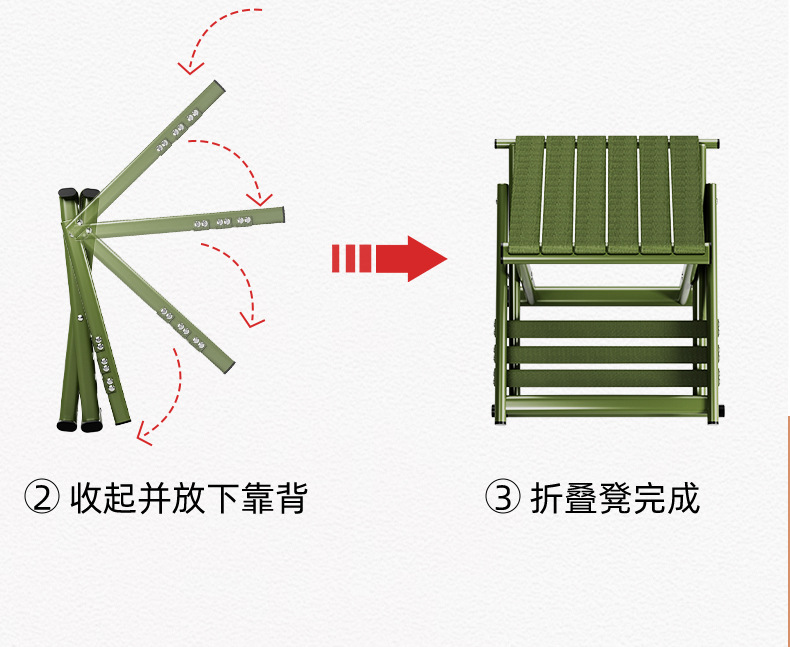 ② 收起并放下靠背

③ 折叠凳完成