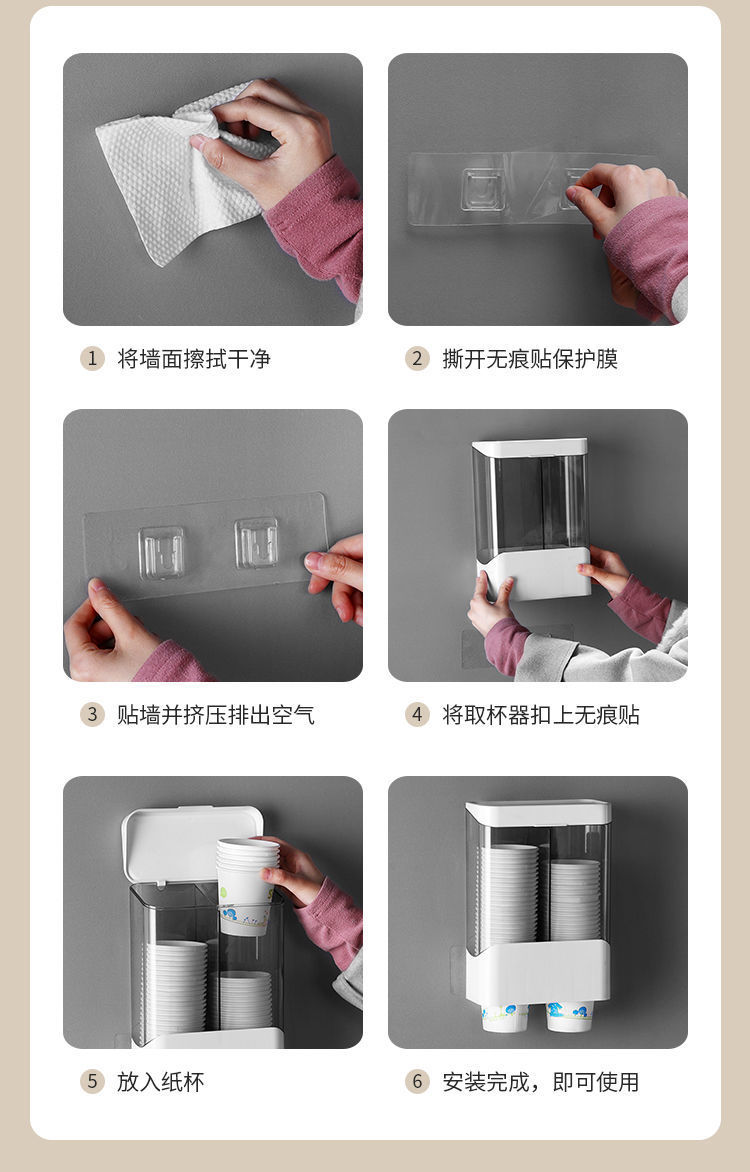 1 将墙面擦拭干净

2 撕开无痕贴保护膜

3 贴墙并挤压排出空气

4 将取杯器扣上无痕贴

5 放入纸杯

6 安装完成，即可使用