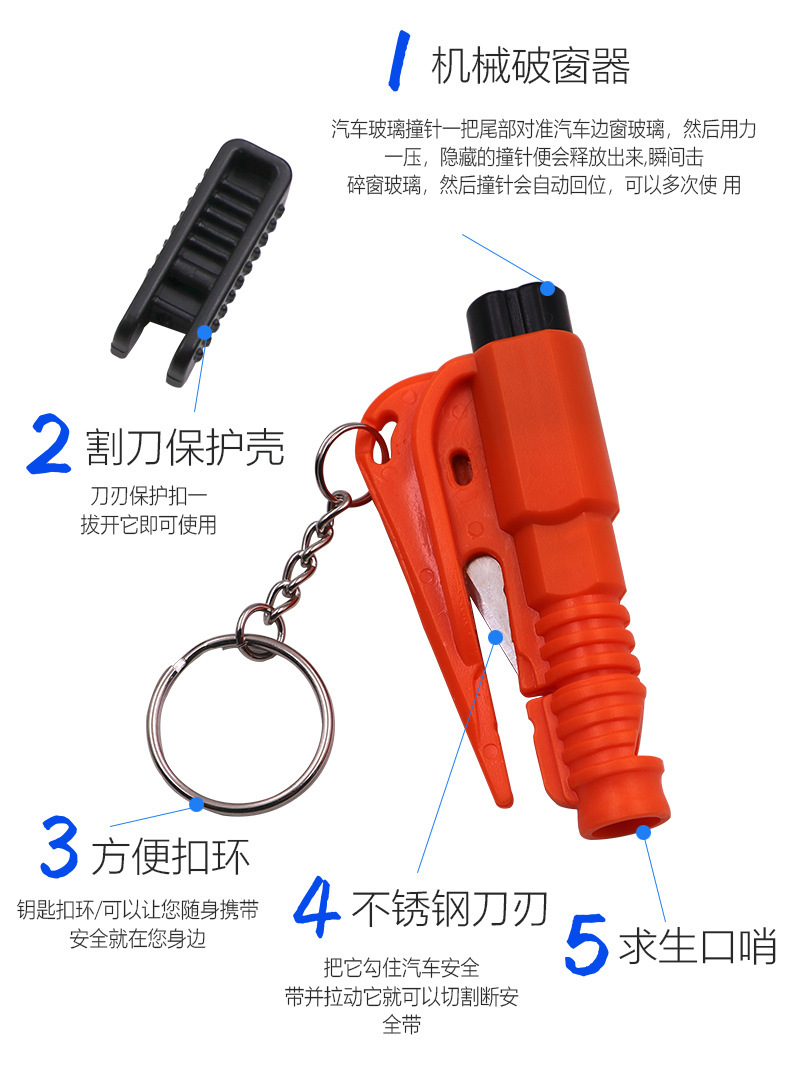 1 机械破窗器

汽车玻璃撞针一把尾部对准汽车边窗玻璃，然后用力一压，隐藏的撞针便会释放出来,瞬间击碎窗玻璃，然后撞针会自动回位，可以多次使 用

2 割刀保护壳

刀刃保护扣一拔开它即可使用

3 方便扣环

钥匙扣环/可以让您随身携带安全就在您身边

4 不锈钢刀刃

把它勾住汽车安全带并拉动它就可以切割断安全带

5 求生口哨