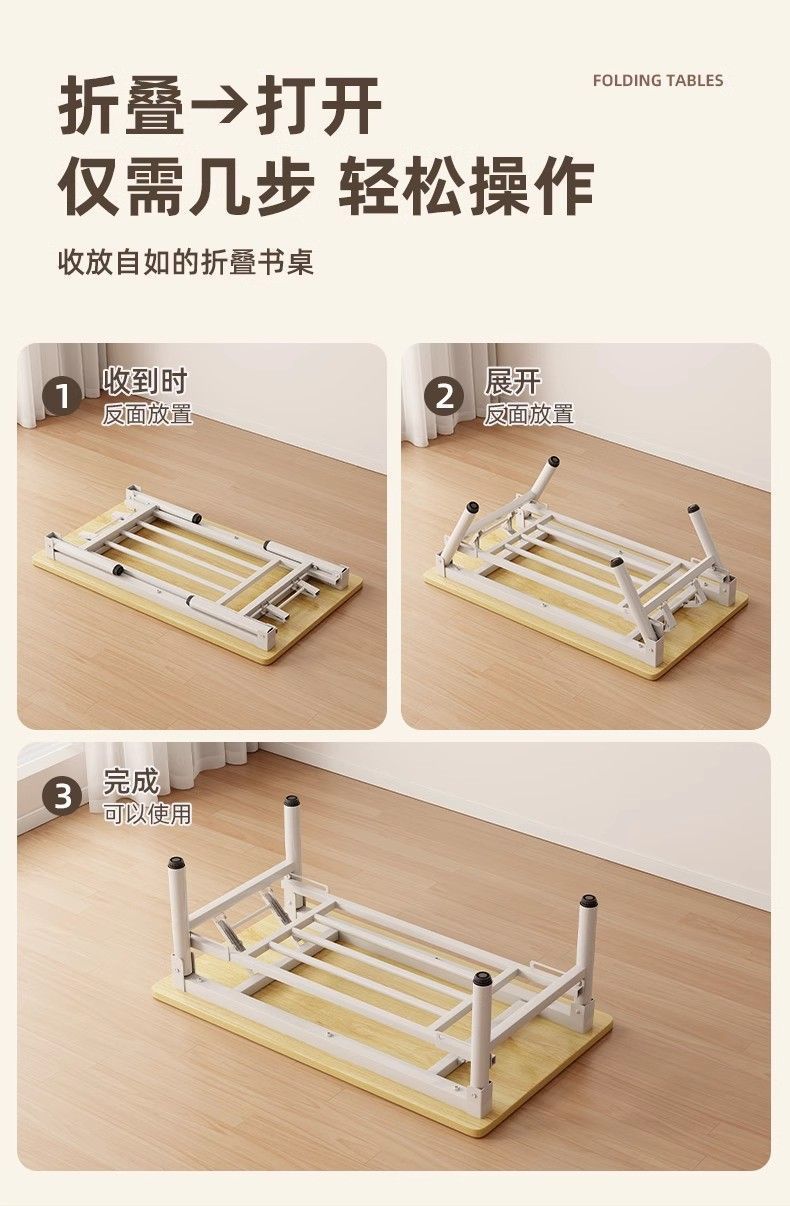 折叠→打开
仅需几步 轻松操作

FOLDING TABLES

收放自如的折叠书桌

1 收到时
反面放置

2 展开
反面放置

3 完成
可以使用