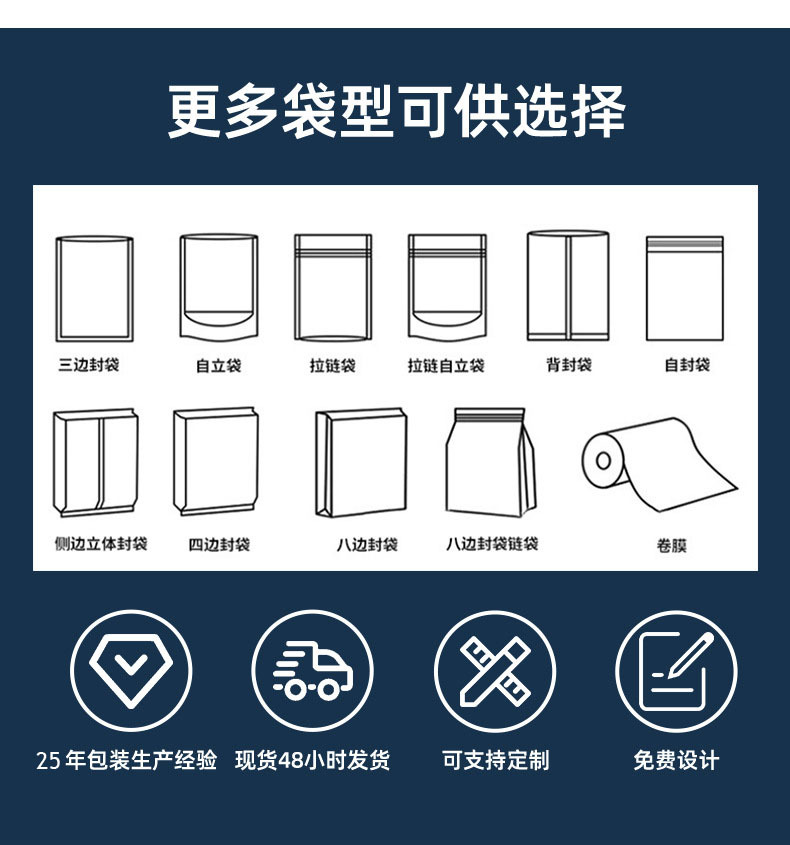 更多袋型可供选择

三边封袋

自立袋

拉链袋

拉链自立袋

背封袋

自封袋

侧边立体封袋

四边封袋

八边封袋

八边封袋链袋

卷膜

25 年包装生产经验

现货48小时发货

可支持定制

免费设计