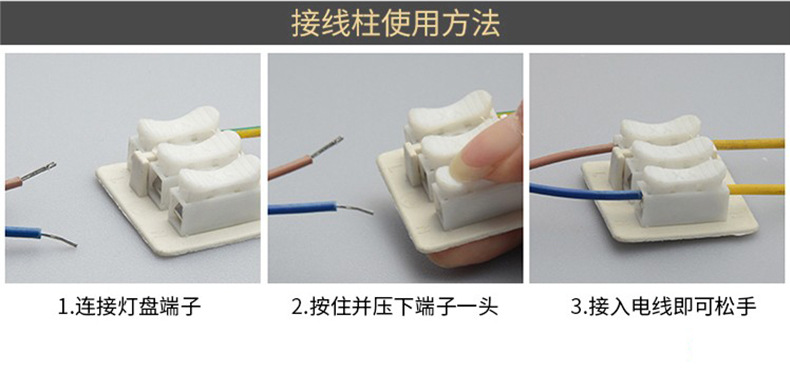 接线柱使用方法

1.连接灯盘端子

2.按住并压下端子一头

3.接入电线即可松手