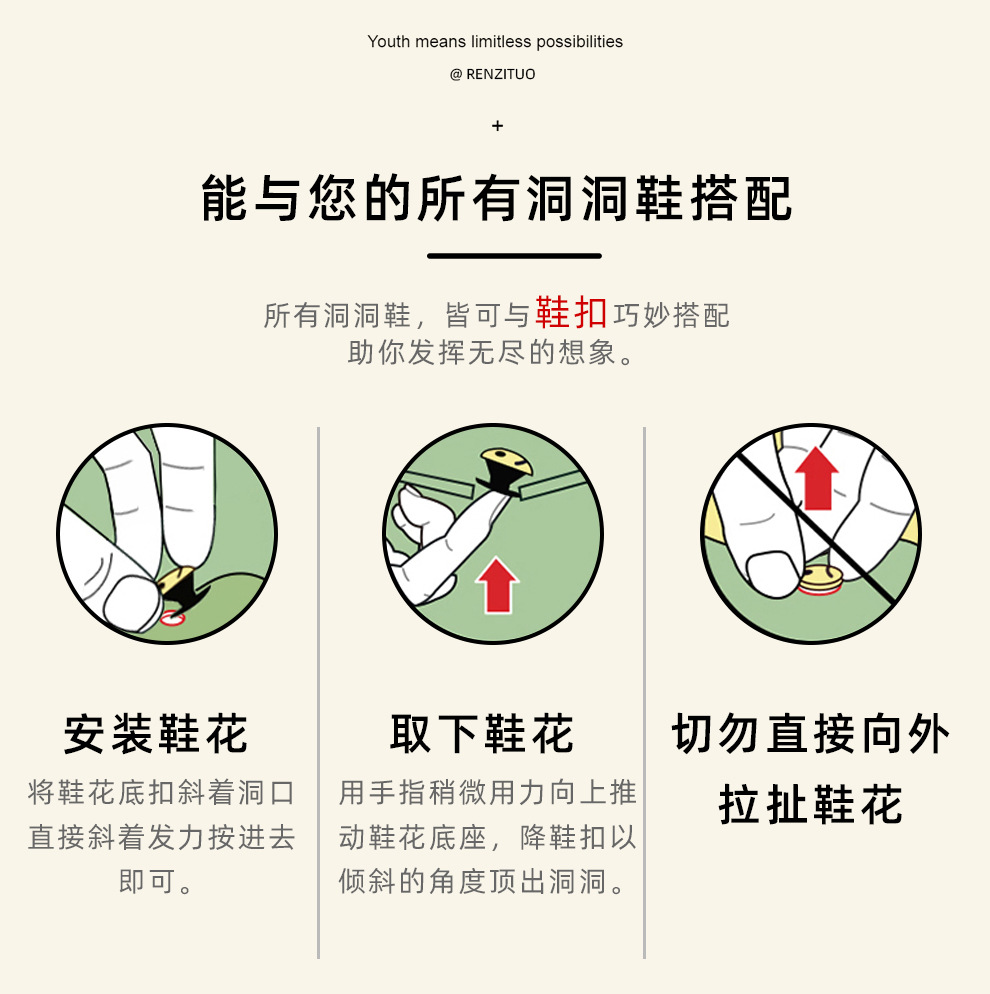 Youth means limitless possibilities

@ RENZITUO

+

能与您的所有洞洞鞋搭配

所有洞洞鞋，皆可与鞋扣巧妙搭配
助你发挥无尽的想象。

安装鞋花

将鞋花底扣斜着洞口直接斜着发力按进去即可。

取下鞋花

用手指稍微用力向上推动鞋花底座，降鞋扣以倾斜的角度顶出洞洞。

切勿直接向外拉扯鞋花