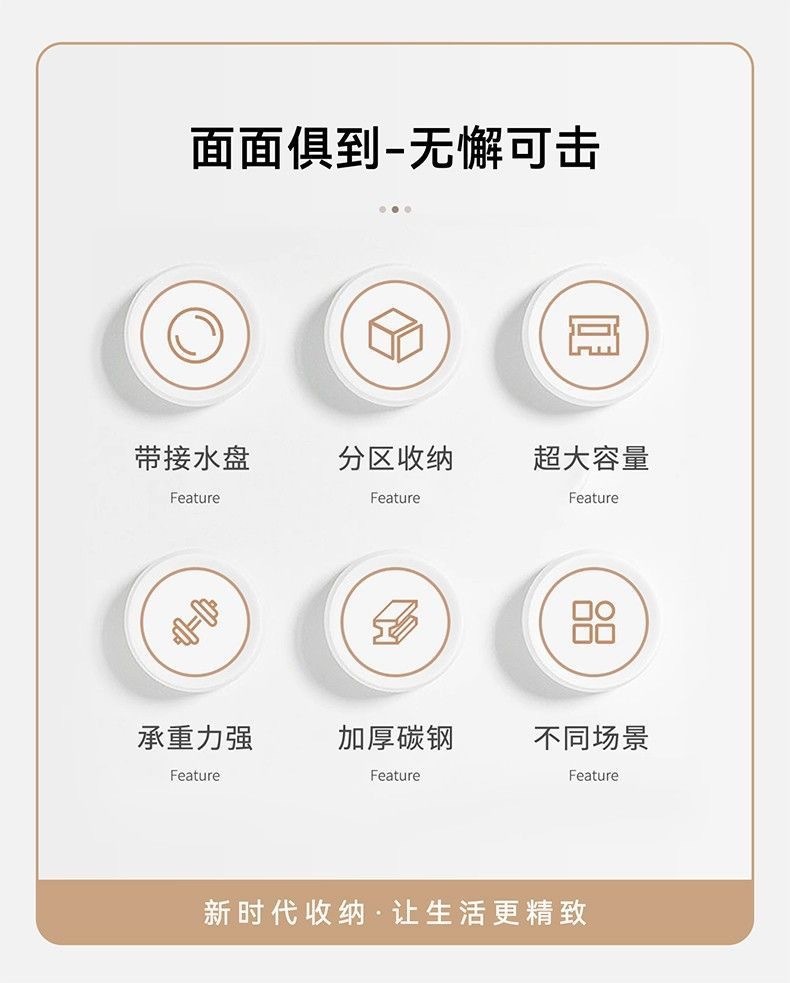 面面俱到-无懈可击

带接水盘
Feature

分区收纳
Feature

超大容量
Feature

承重力强
Feature

加厚碳钢
Feature

不同场景
Feature

新时代收纳·让生活更精致