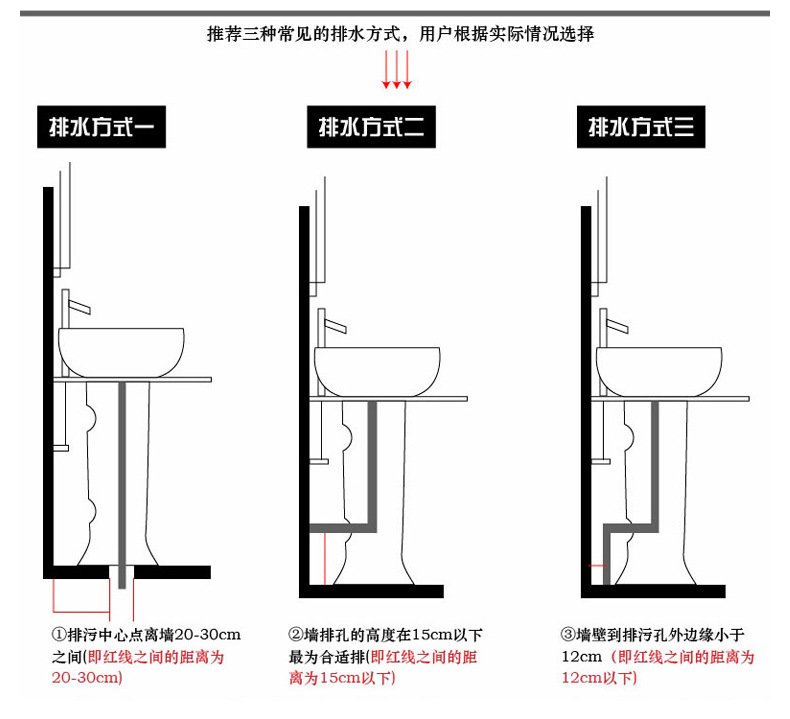 推荐三种常见的排水方式，用户根据实际情况选择

排水方式一

排水方式二

排水方式三

①排污中心点离墙20-30cm之间(即红线之间的距离为20-30cm)

②墙排孔的高度在15cm以下最为合适排(即红线之间的距离为15cm以下)

③墙壁到排污孔外边缘小于12cm（即红线之间的距离为12cm以下)