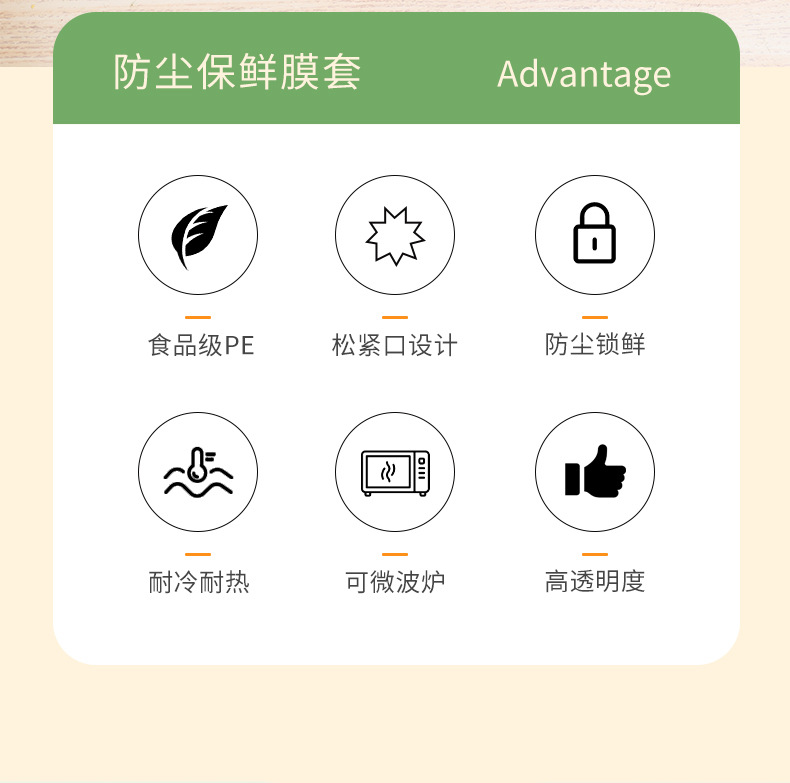 防尘保鲜膜套 Advantage

食品级PE

松紧口设计

防尘锁鲜

耐冷耐热

可微波炉

高透明度