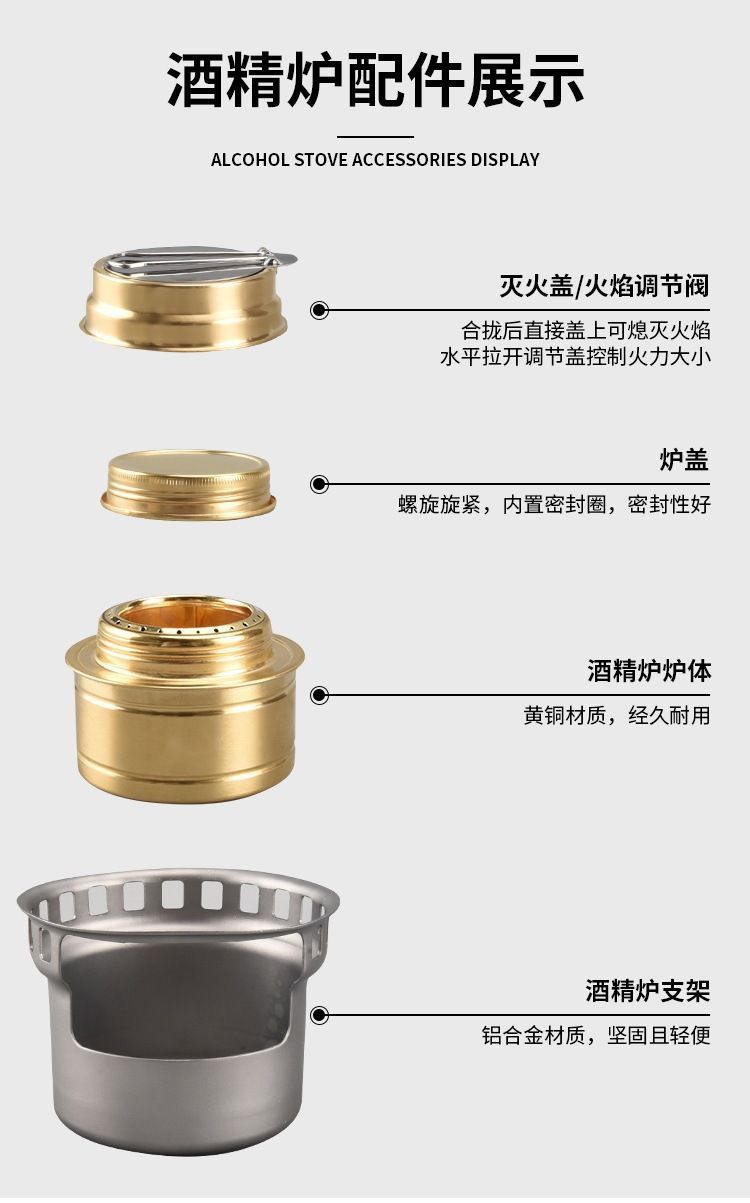 酒精炉配件展示

ALCOHOL STOVE ACCESSORIES DISPLAY

灭火盖/火焰调节阀

合拢后直接盖上可熄灭火焰
水平拉开调节盖控制火力大小

炉盖

螺旋旋紧，内置密封圈，密封性好

酒精炉炉体

黄铜材质，经久耐用

酒精炉支架

铝合金材质，坚固且轻便