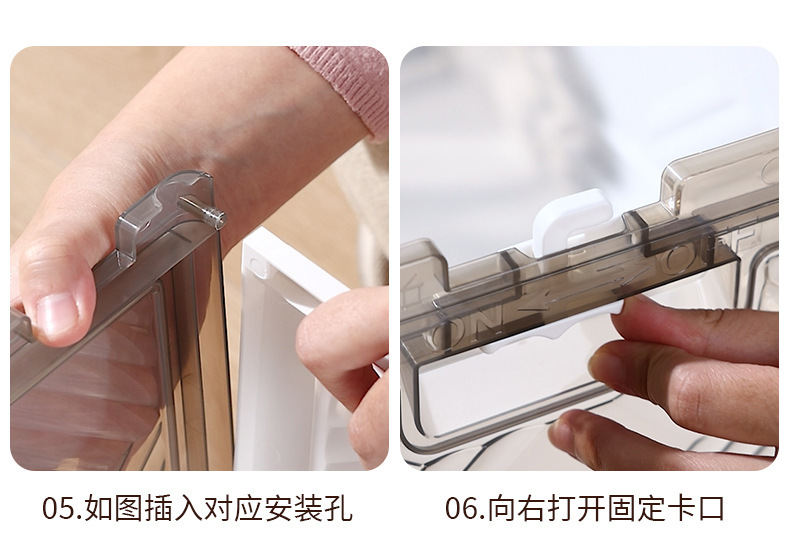 ON OFF

05.如图插入对应安装孔

06.向右打开固定卡口